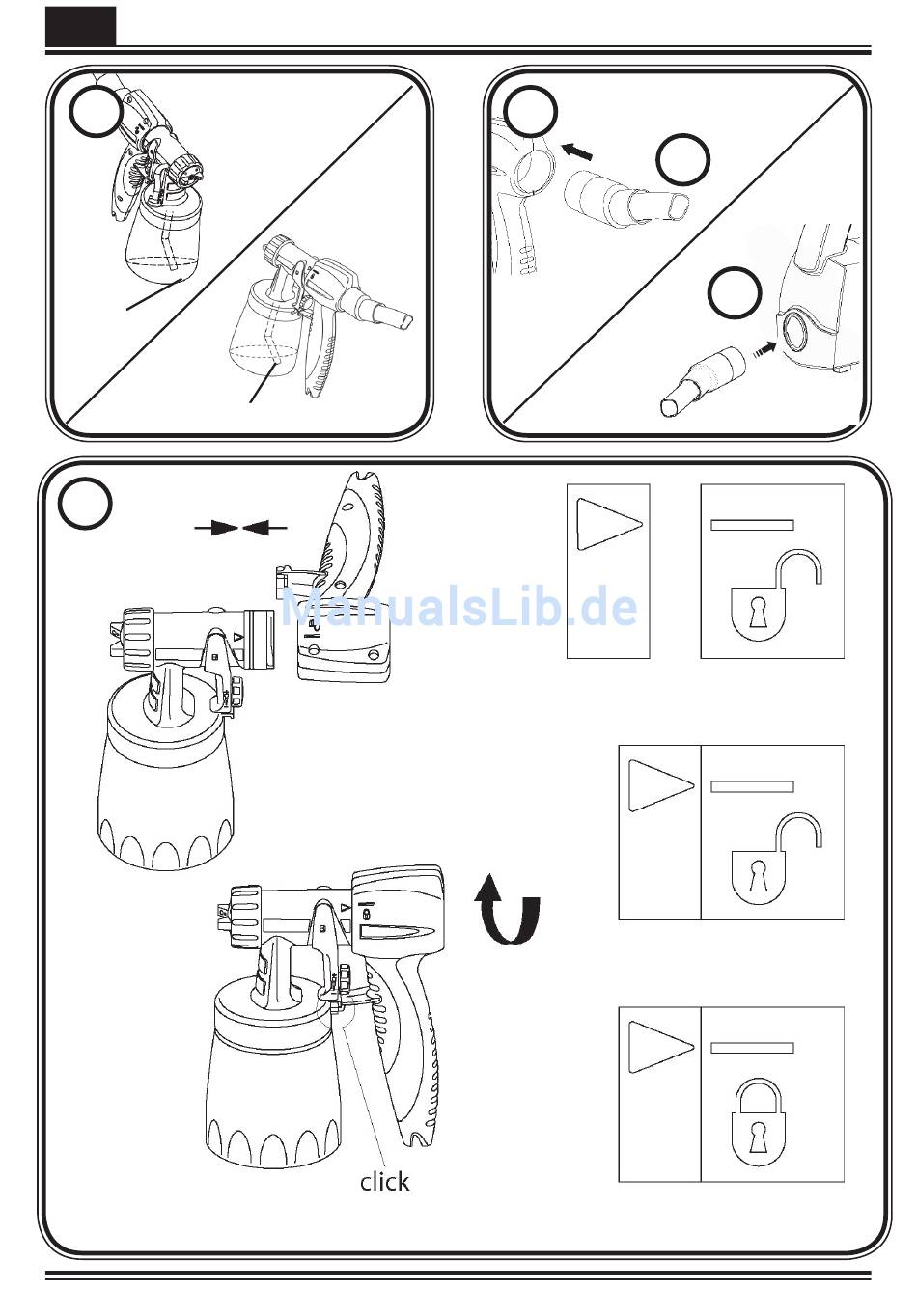 ManualsLib.de

click