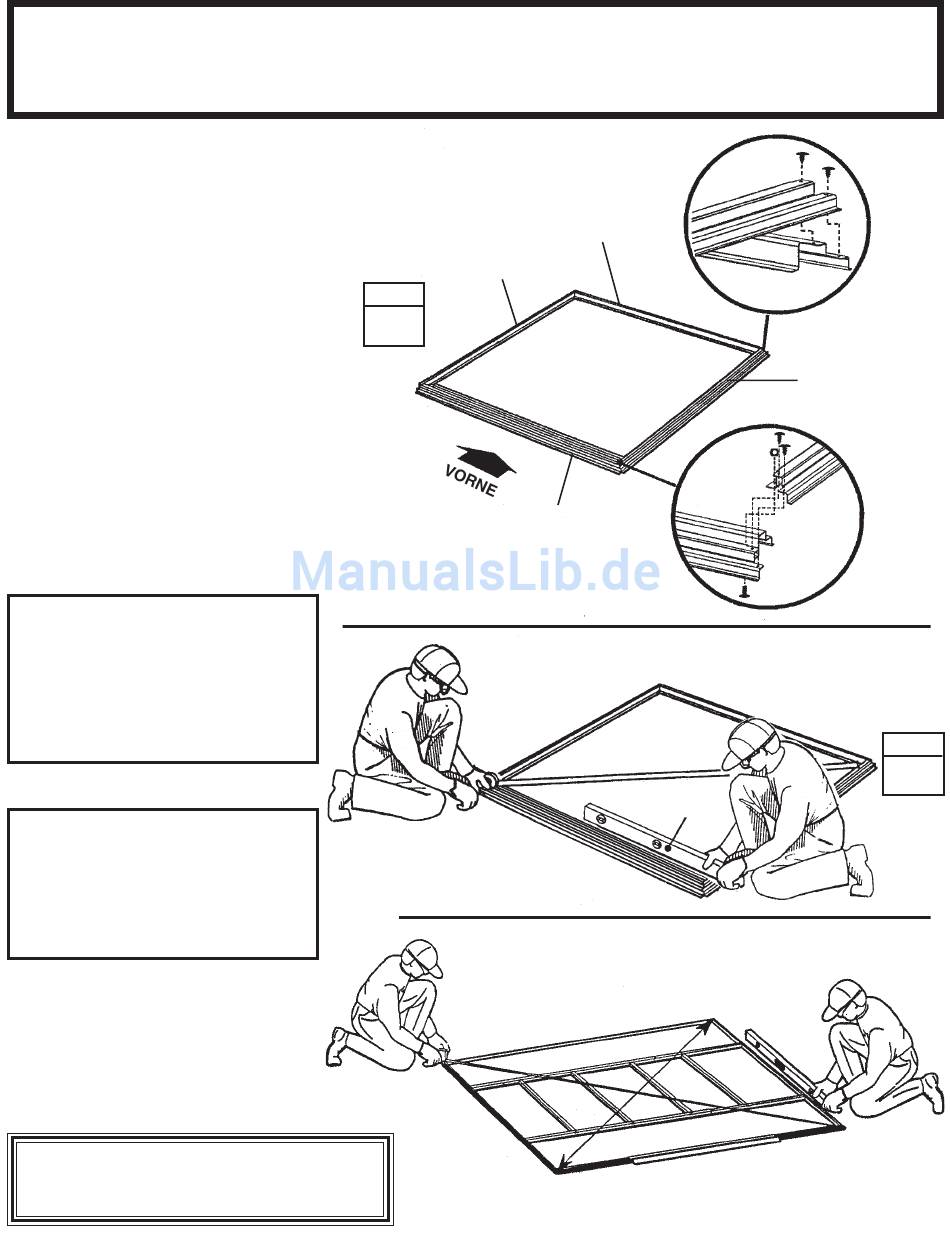 VORNE

ManualsLib.de