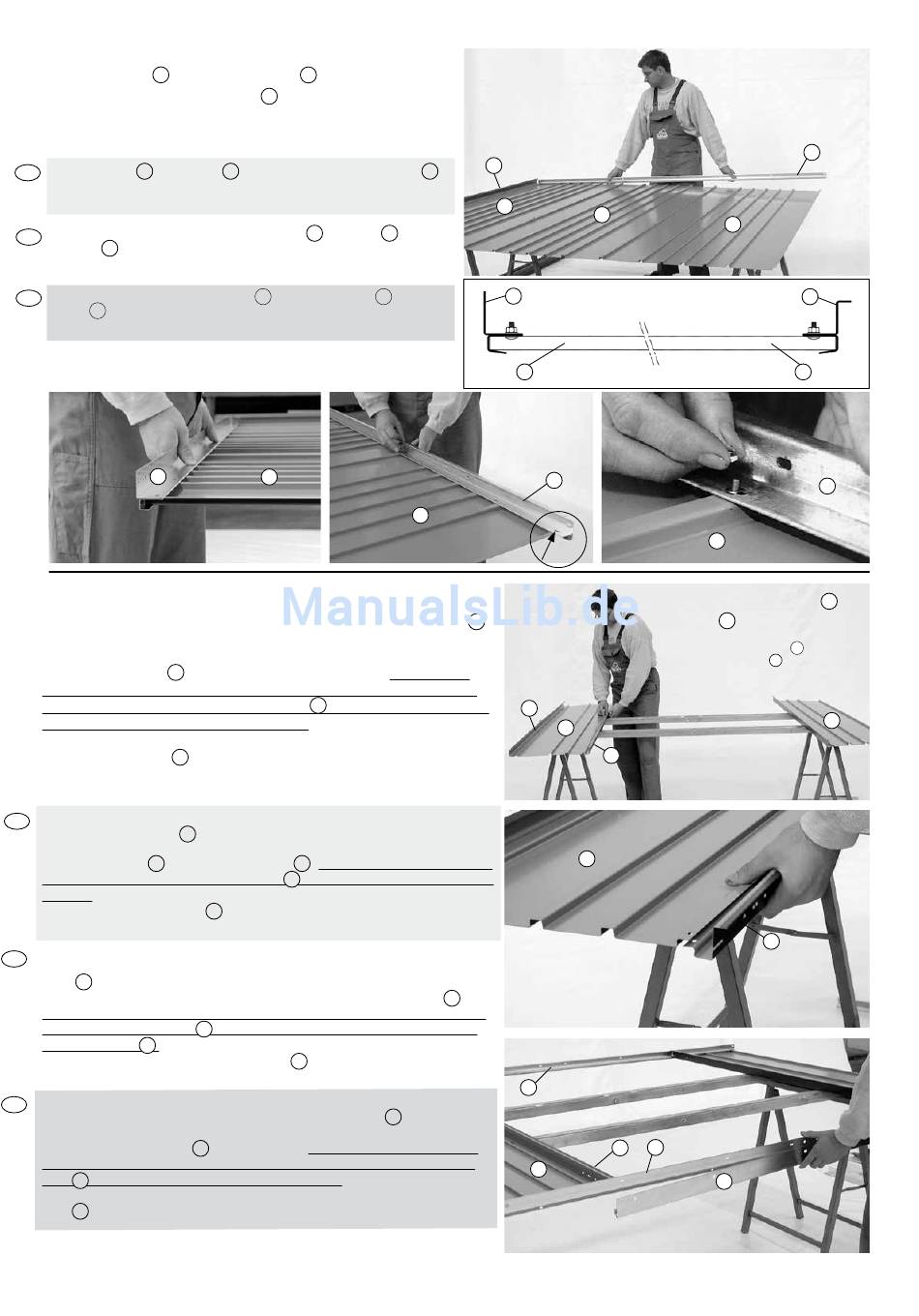 ManualsLib.de