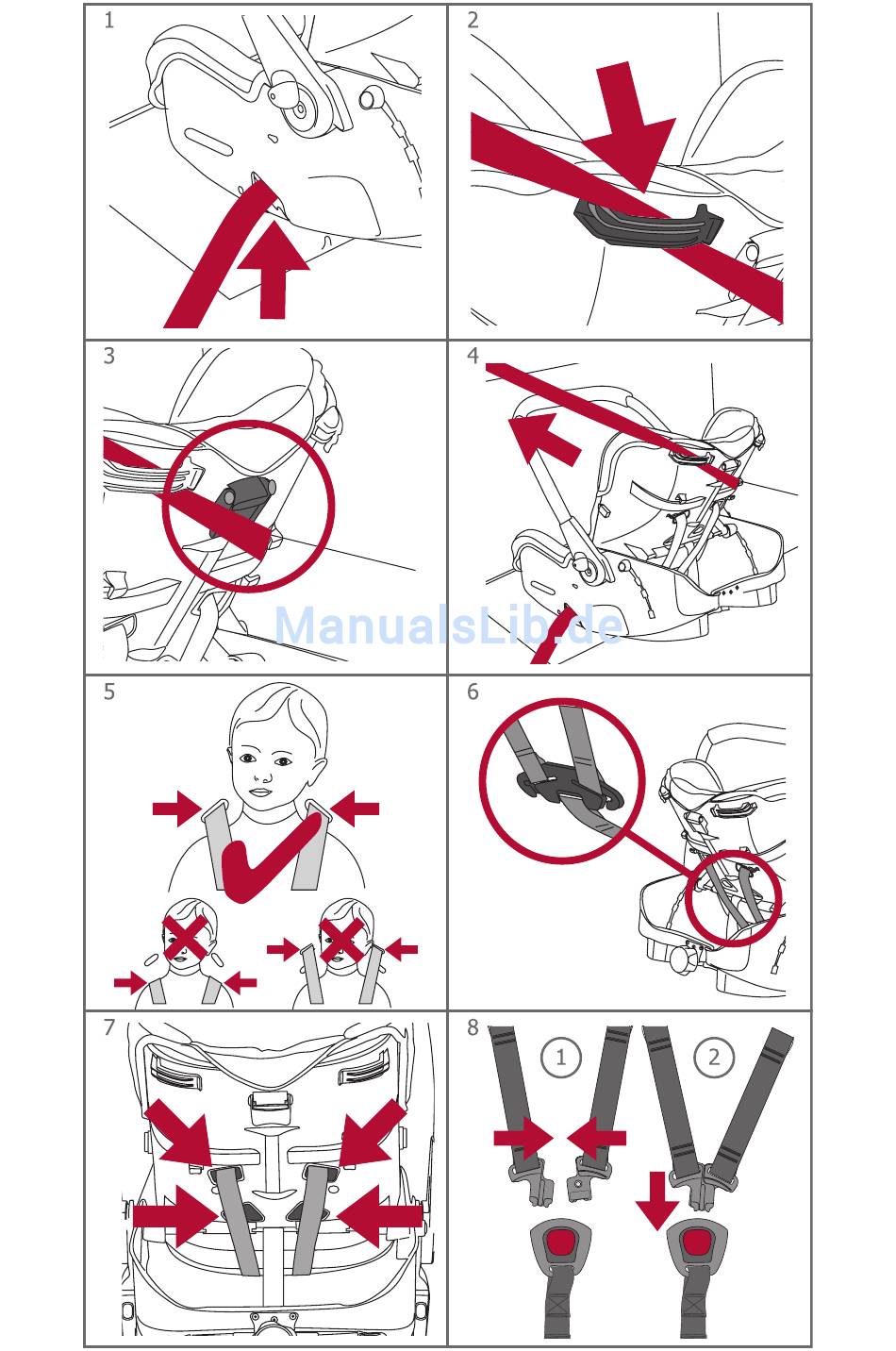 1

2

3

4

ManualsLib.de

5

6

7

8

1

2