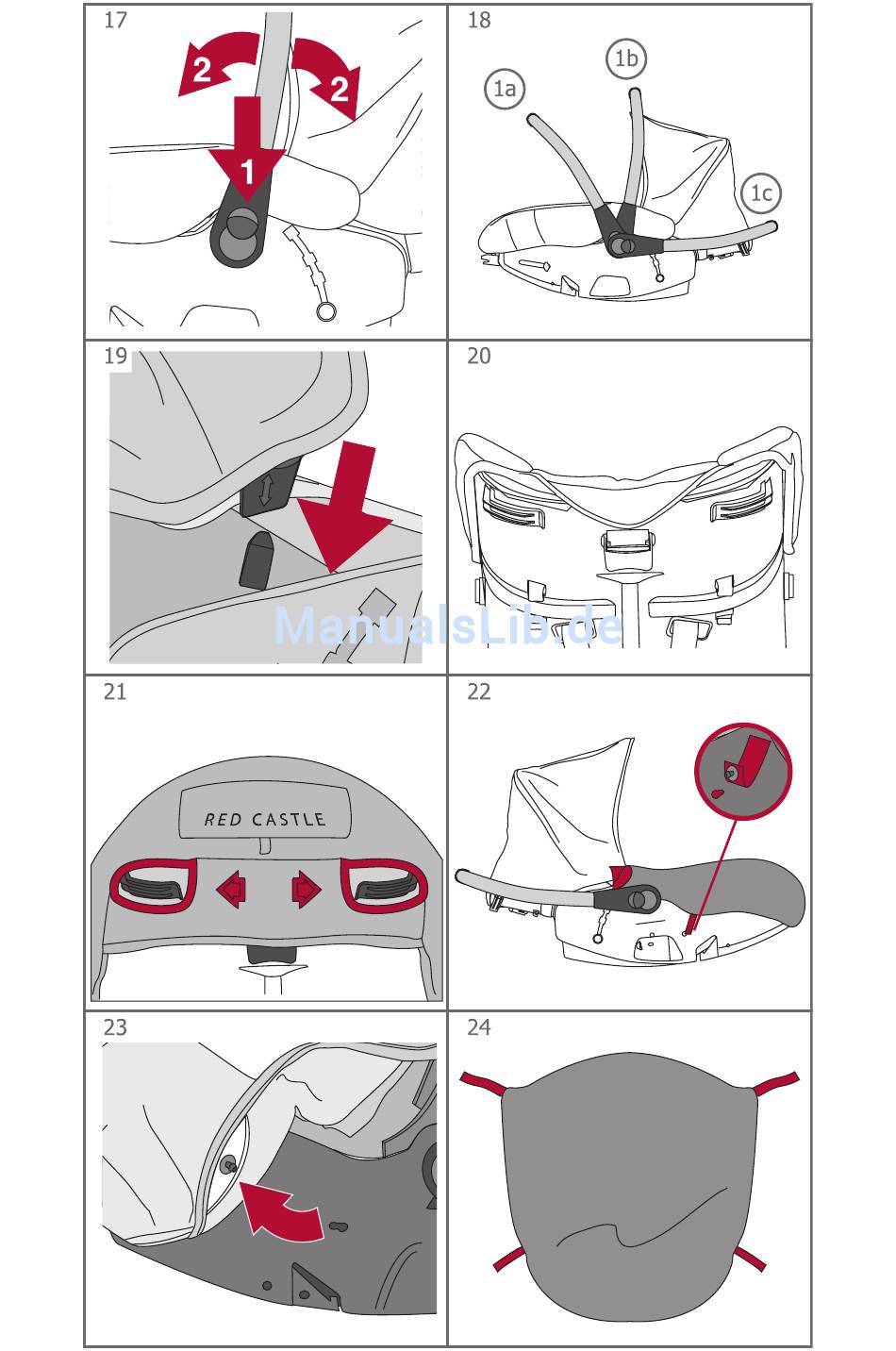 17

2 2 1

18

1a 1b 1c

19

20

ManualsLib.de

21

RED CASTLE

22

23

24