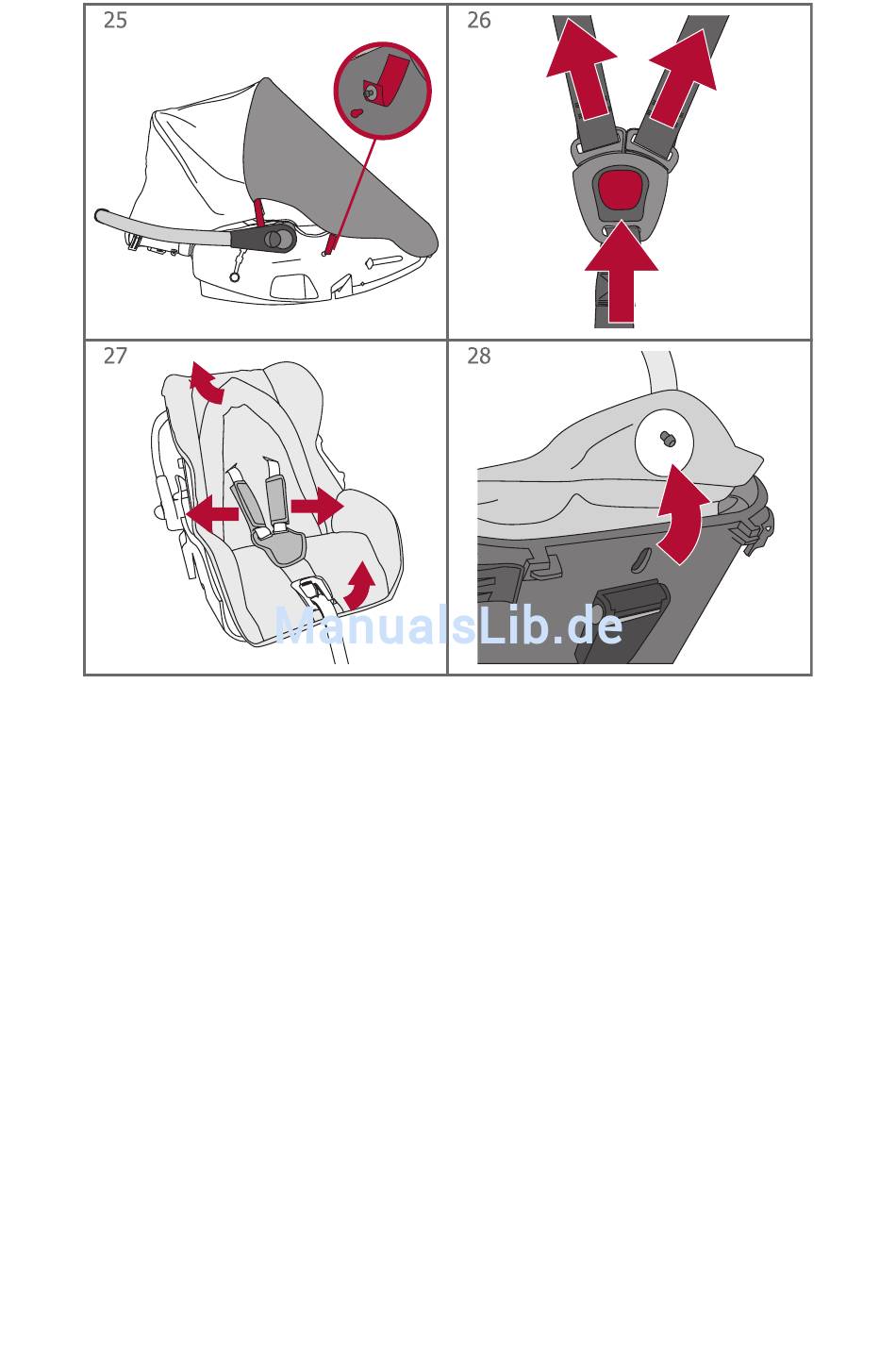 25

26

27

28

ManualsLib.de