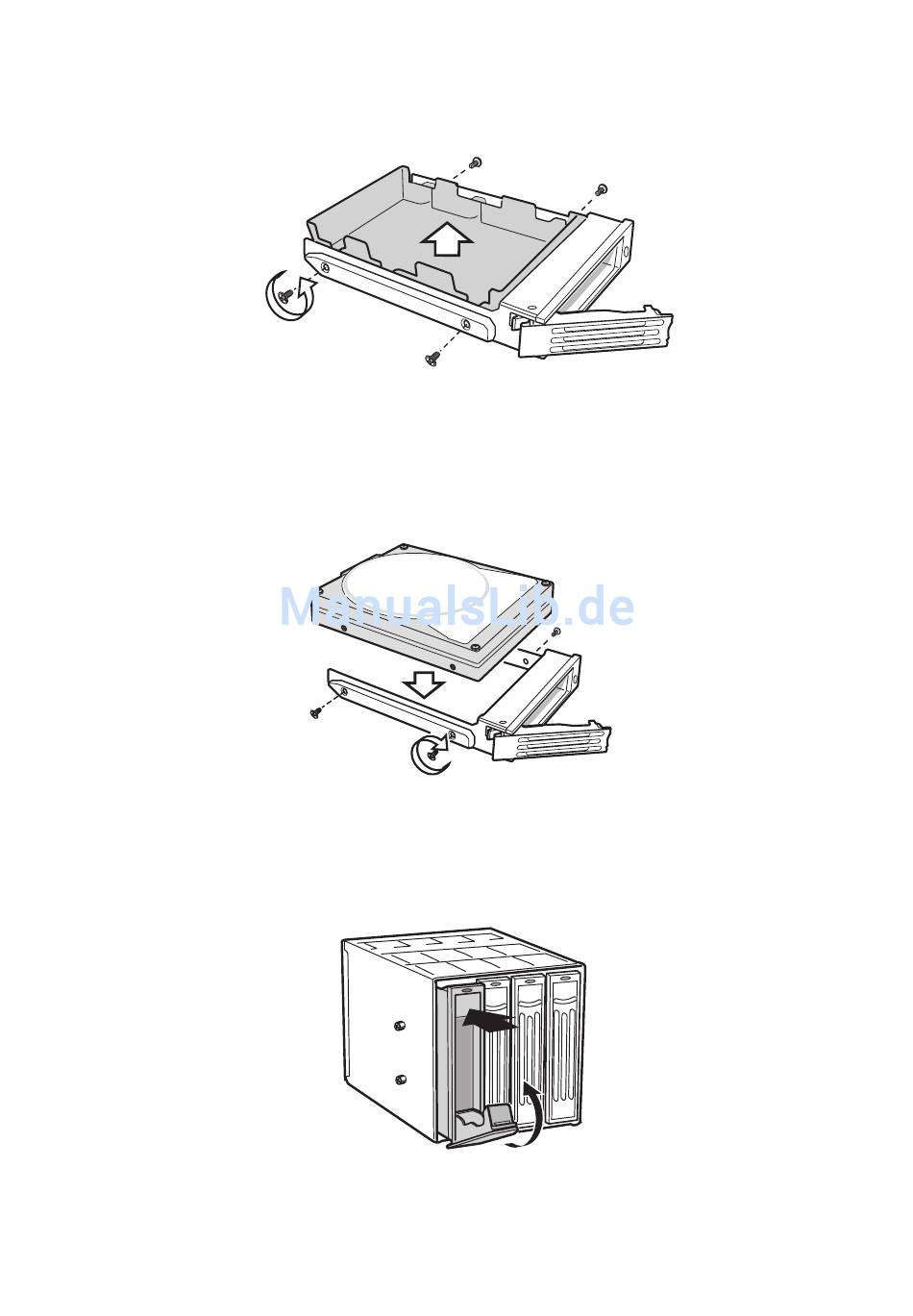 ManualsLib.de