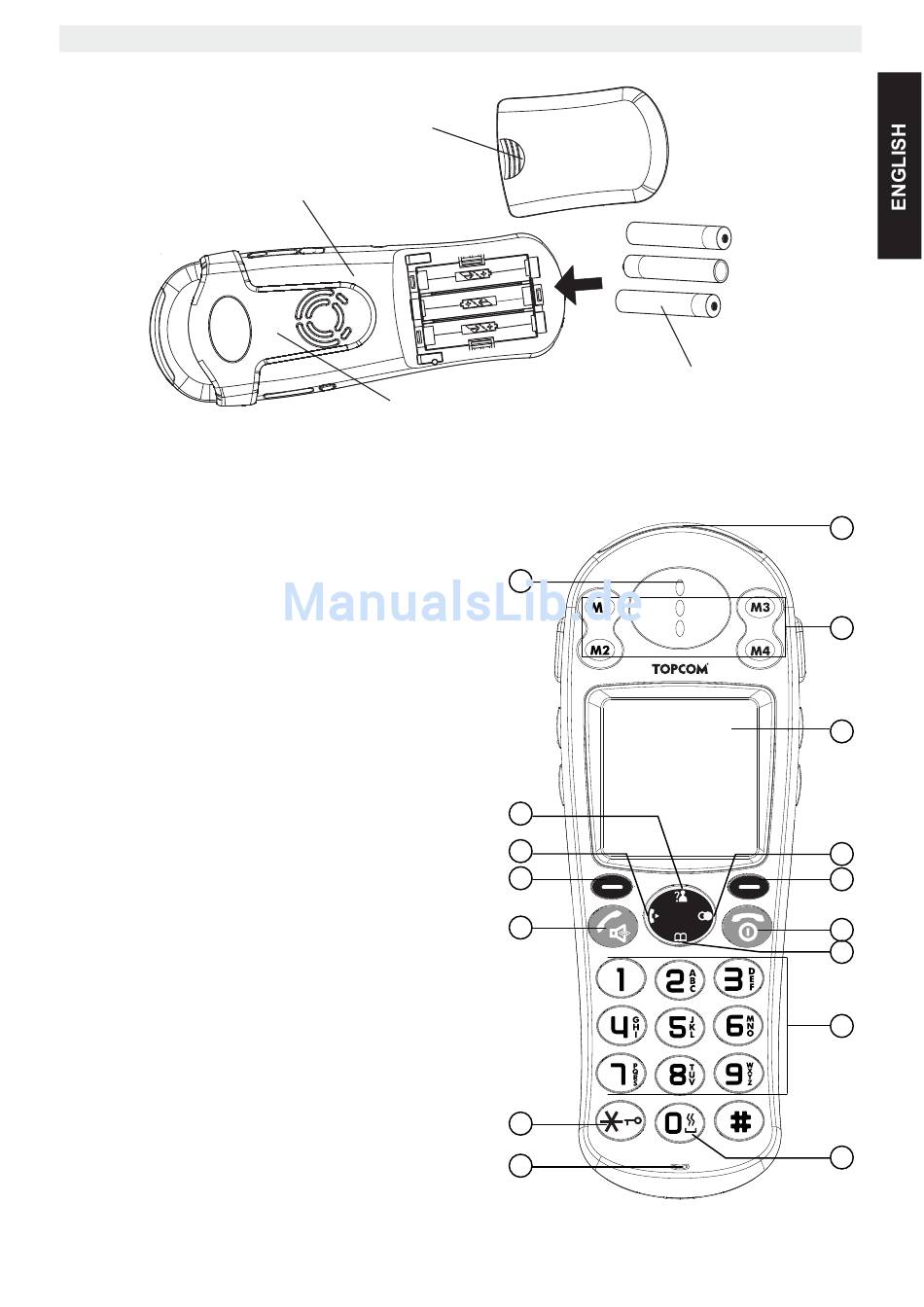 ENGLISH

ManualsLib.de

M

M2

M3

M4

TOPCOM

1

2 ABC

3 DEF

4 GHI

5 JKL

6 MNO

7 PQRS

8 TUV

9 WXYZ

0

#