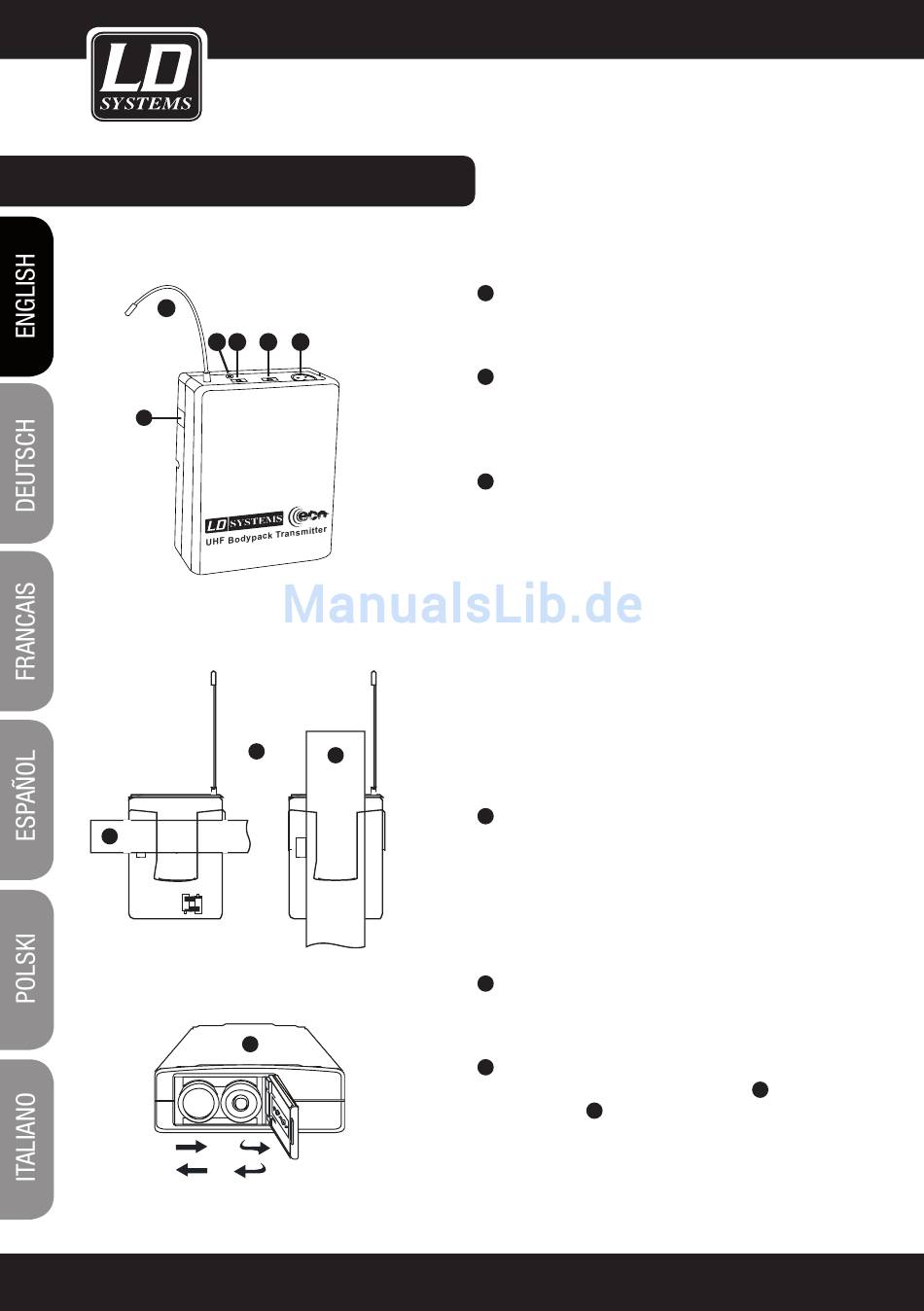 LD SYSTEMS

ENGLISH

DEUTSCH

FRANCAIS

ESPAÑOL

POLSKI

ITALIANO

LD SYSTEMS eco
UHF Bodypack Transmitter

ManualsLib.de