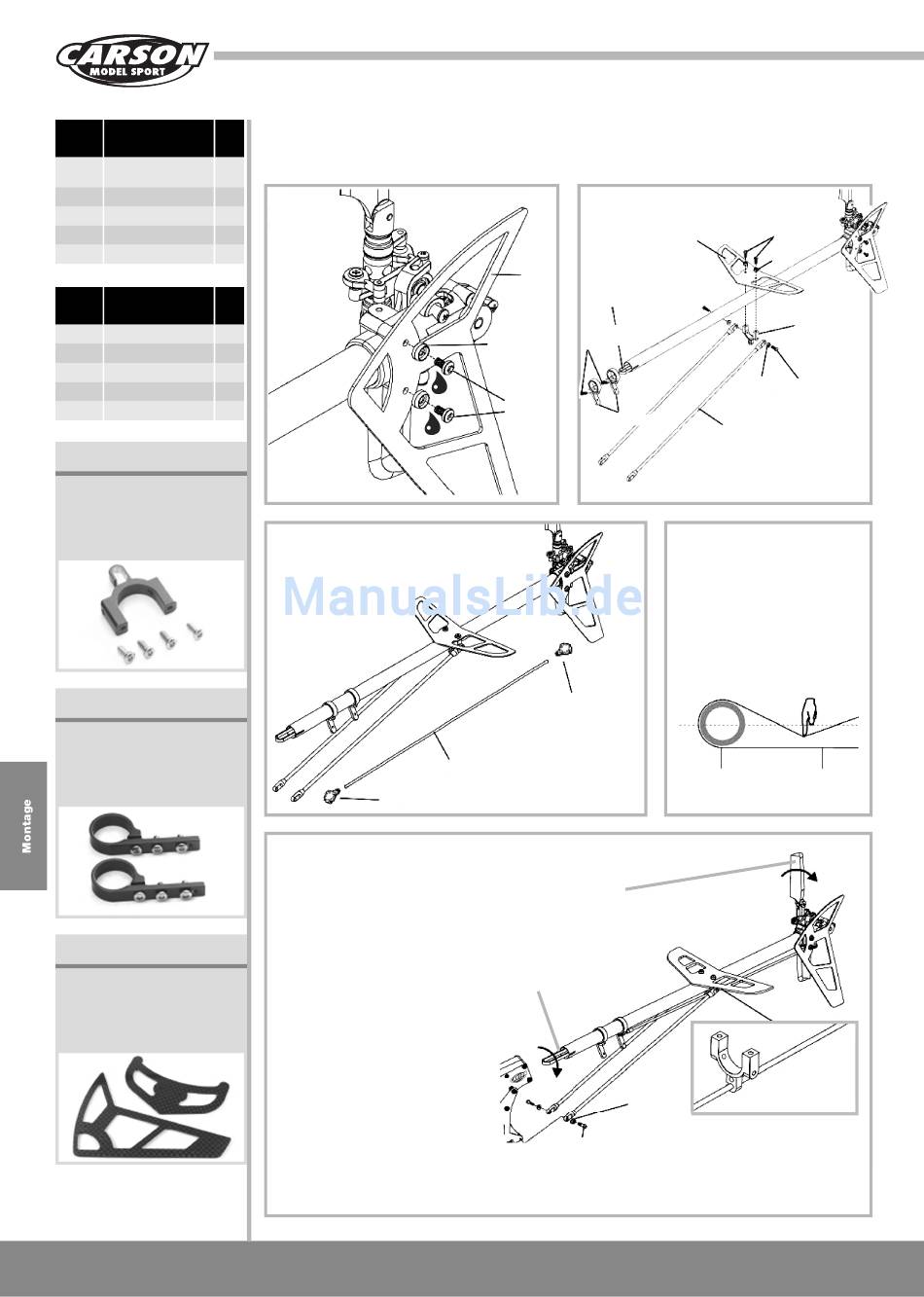 CARSON
MODEL SPORT

ManualsLib.de

Montage