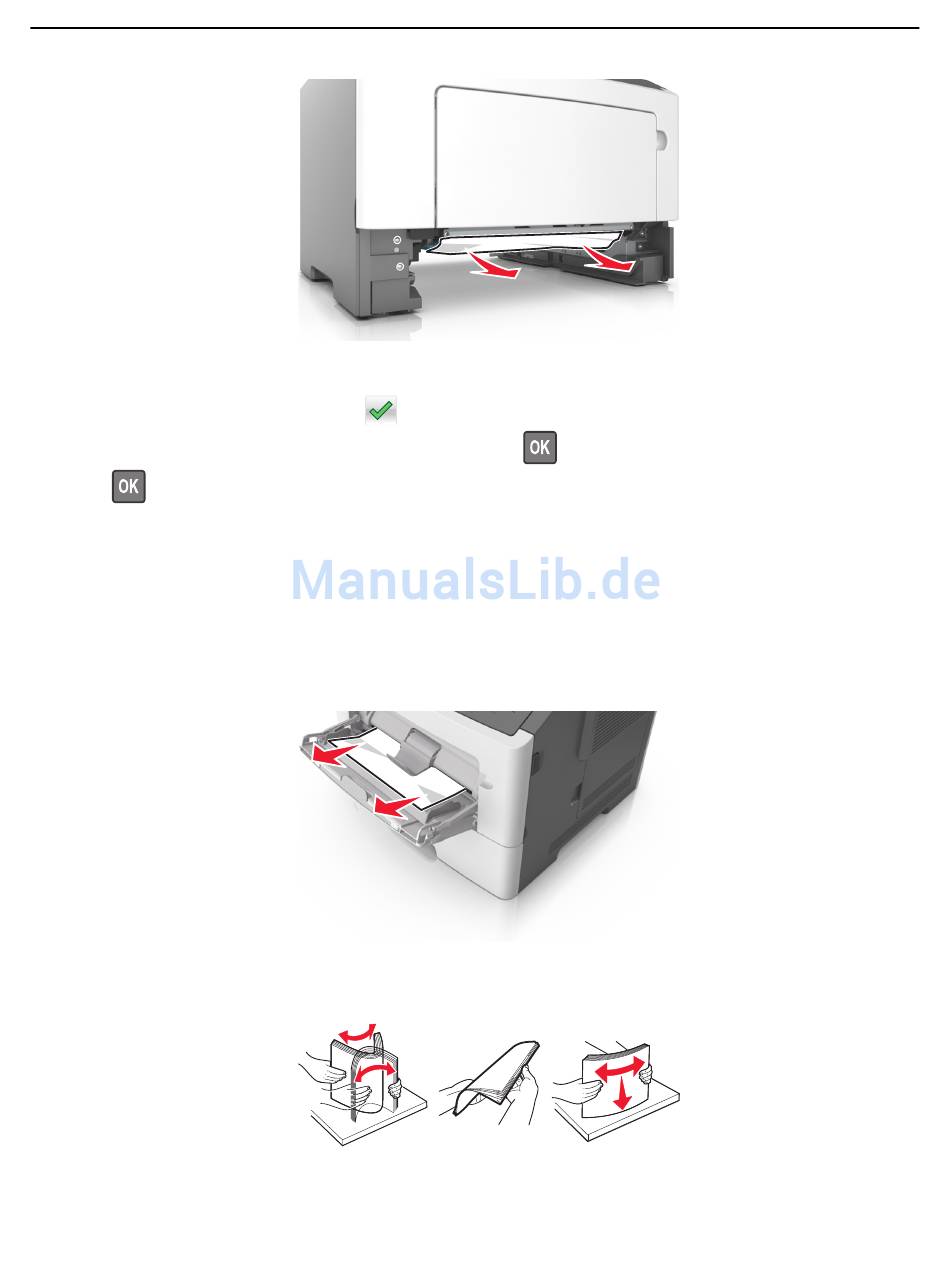 OK

OK

ManualsLib.de