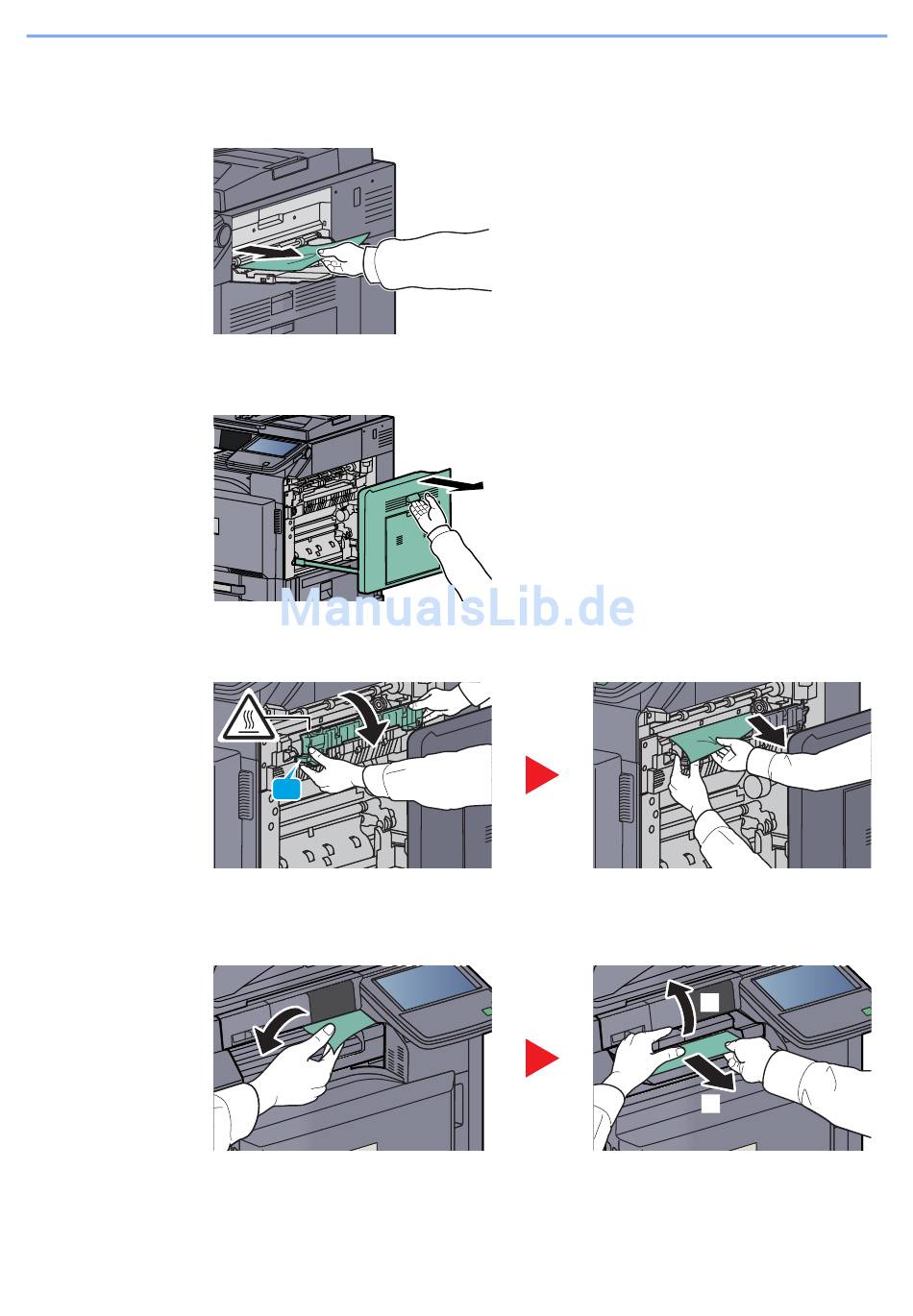 ManualsLib.de