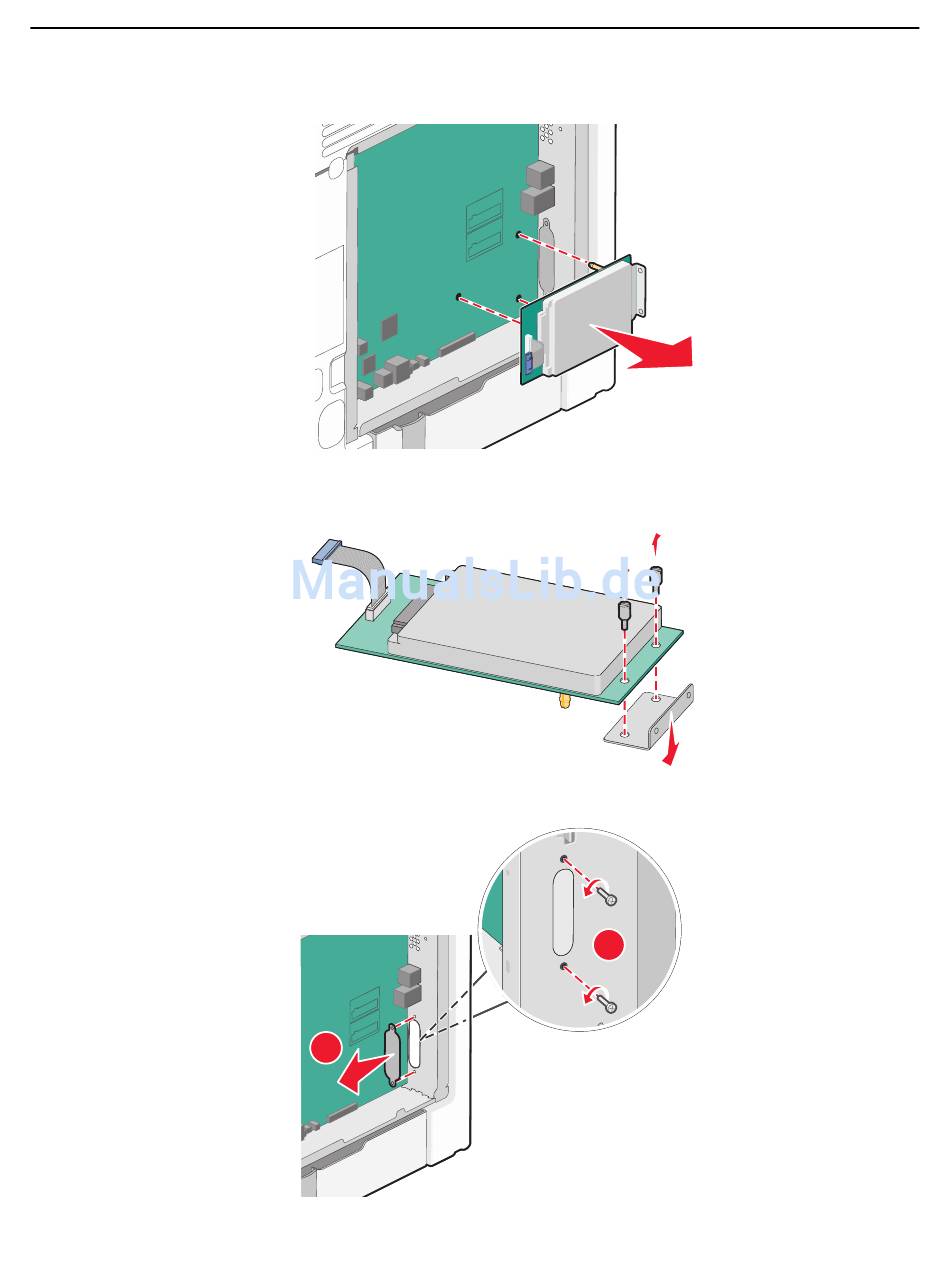 ManualsLib.de