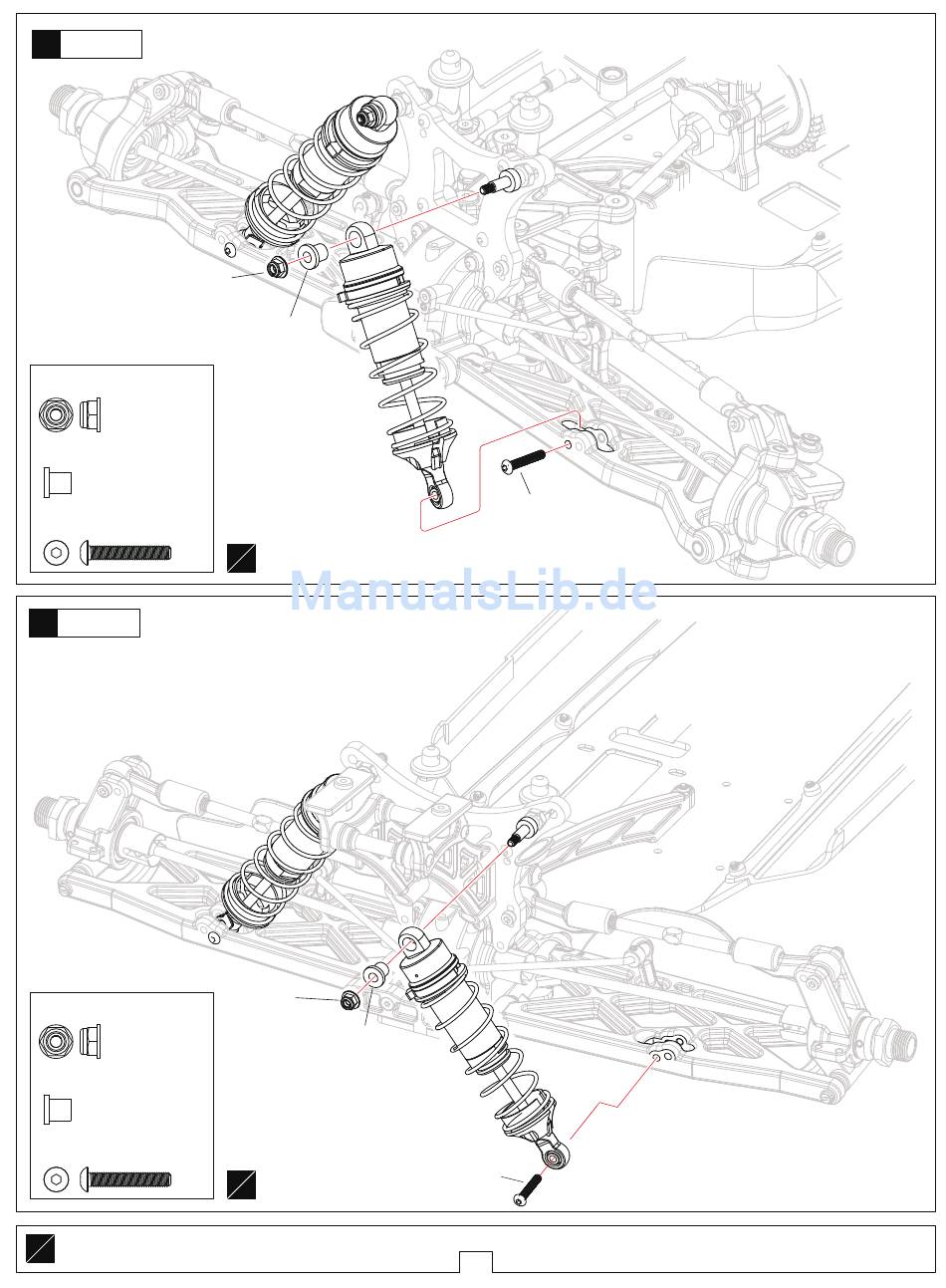 ManualsLib.de