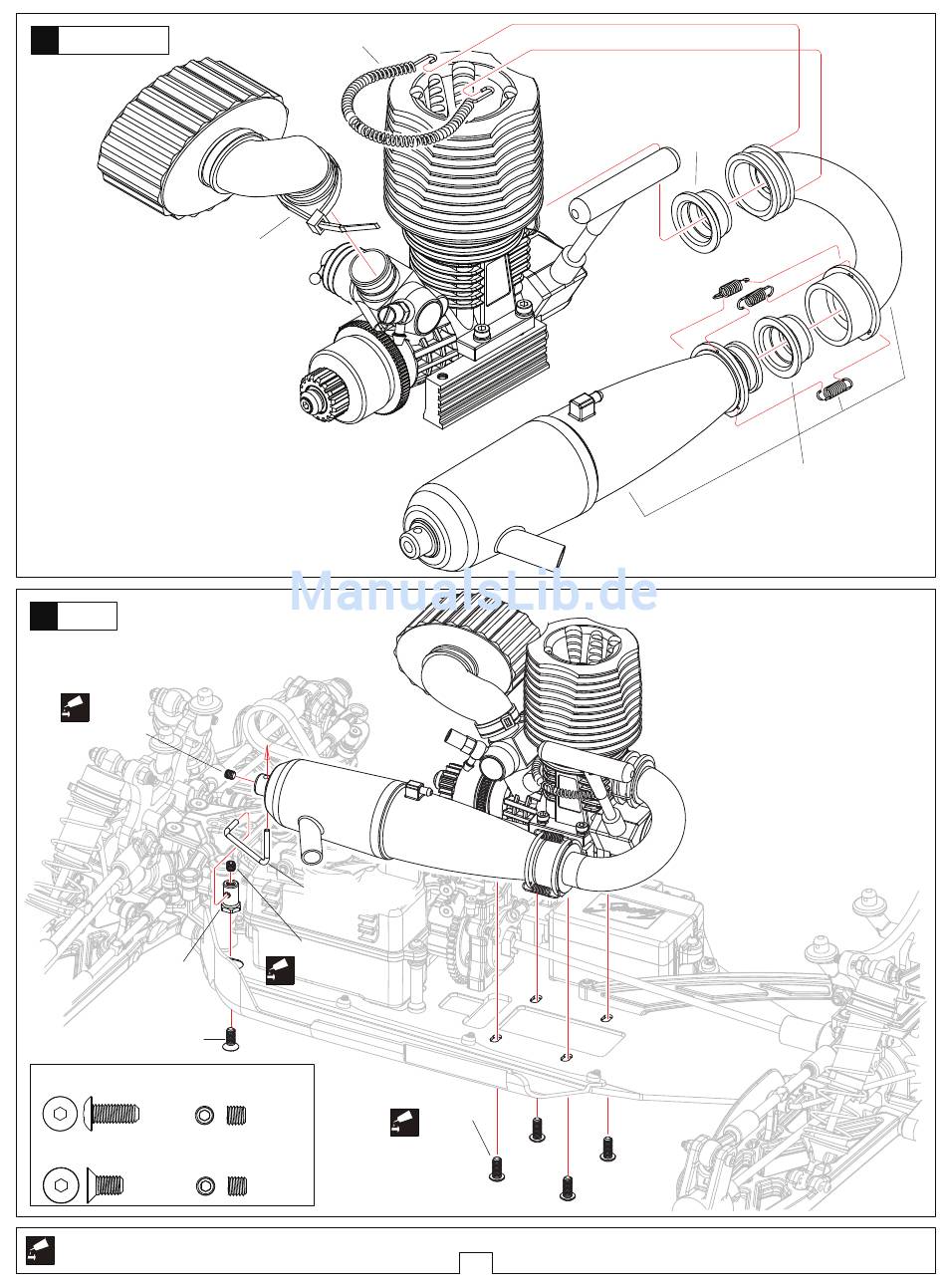 ManualsLib.de