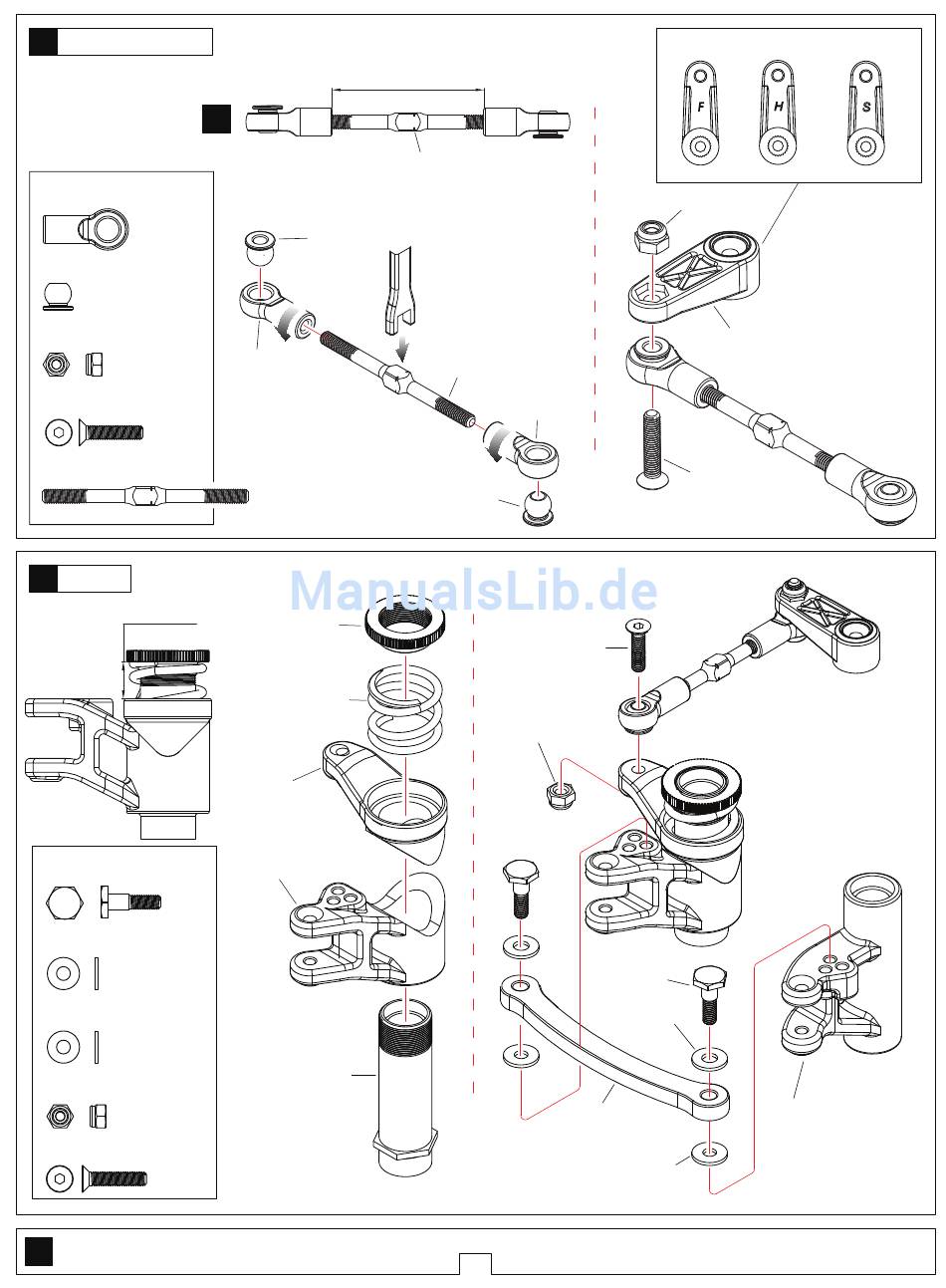 F H S

ManualsLib.de