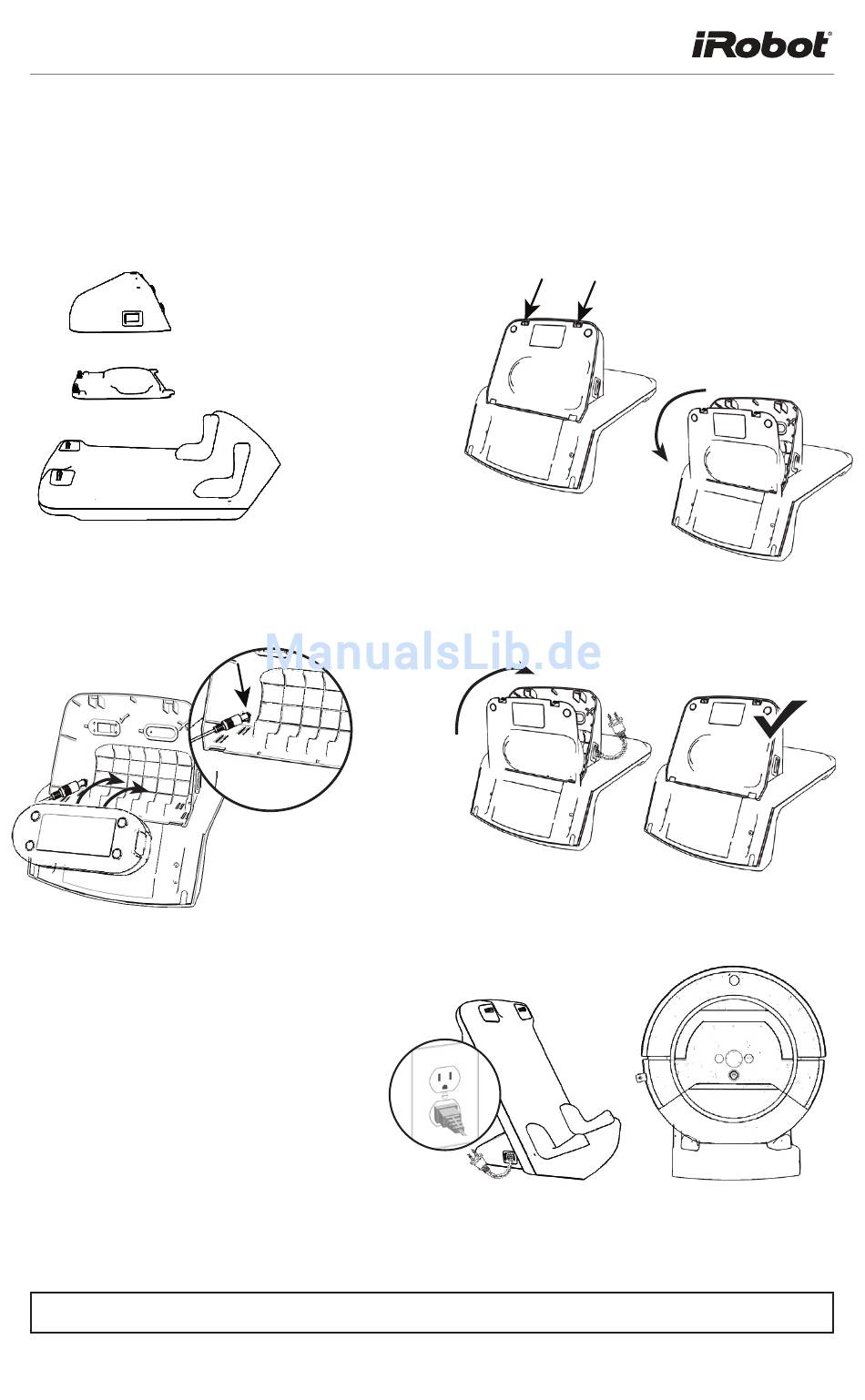 iRobot®

ManualsLib.de