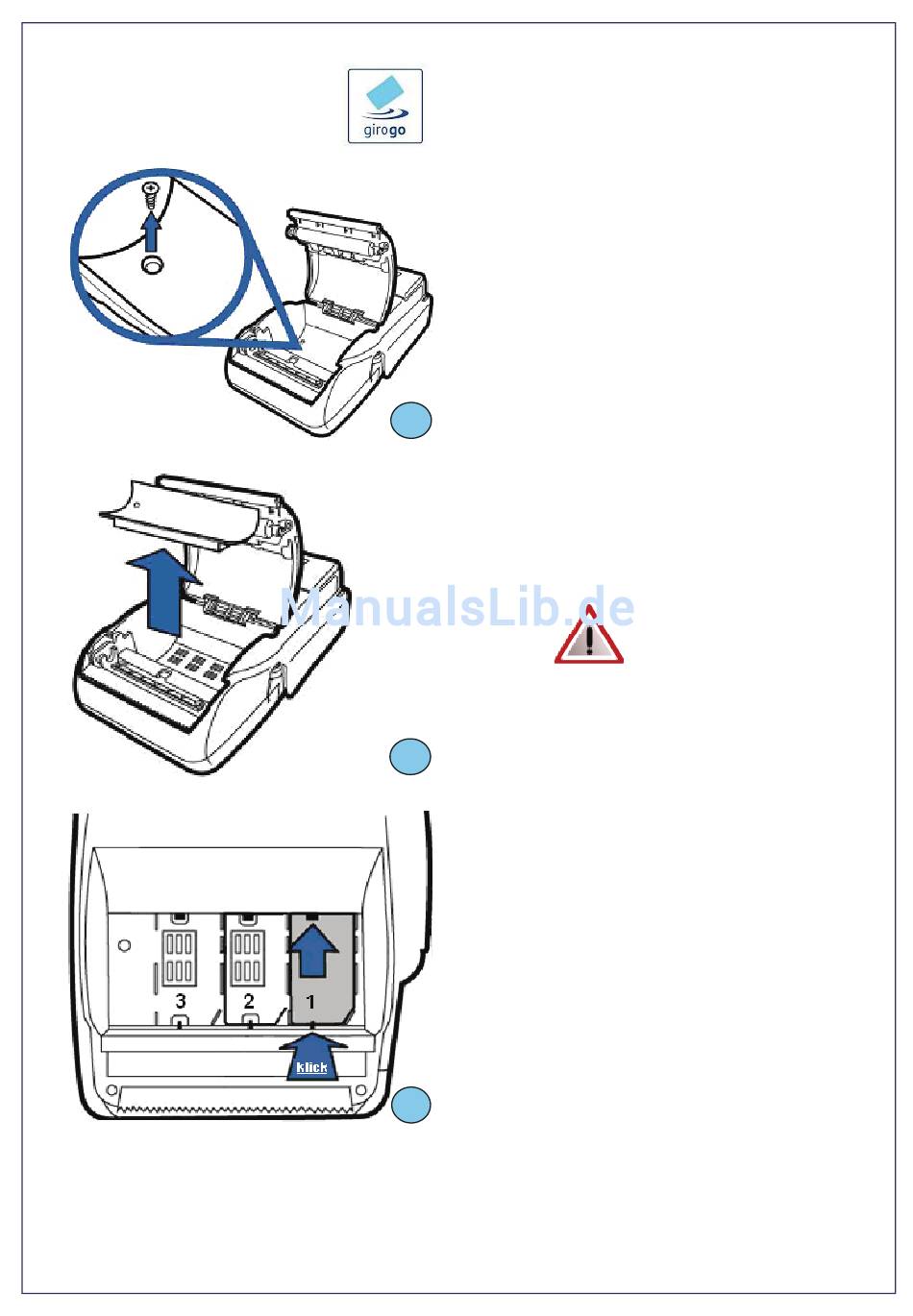 girogo

ManualsLib.de

3
2
1
klick