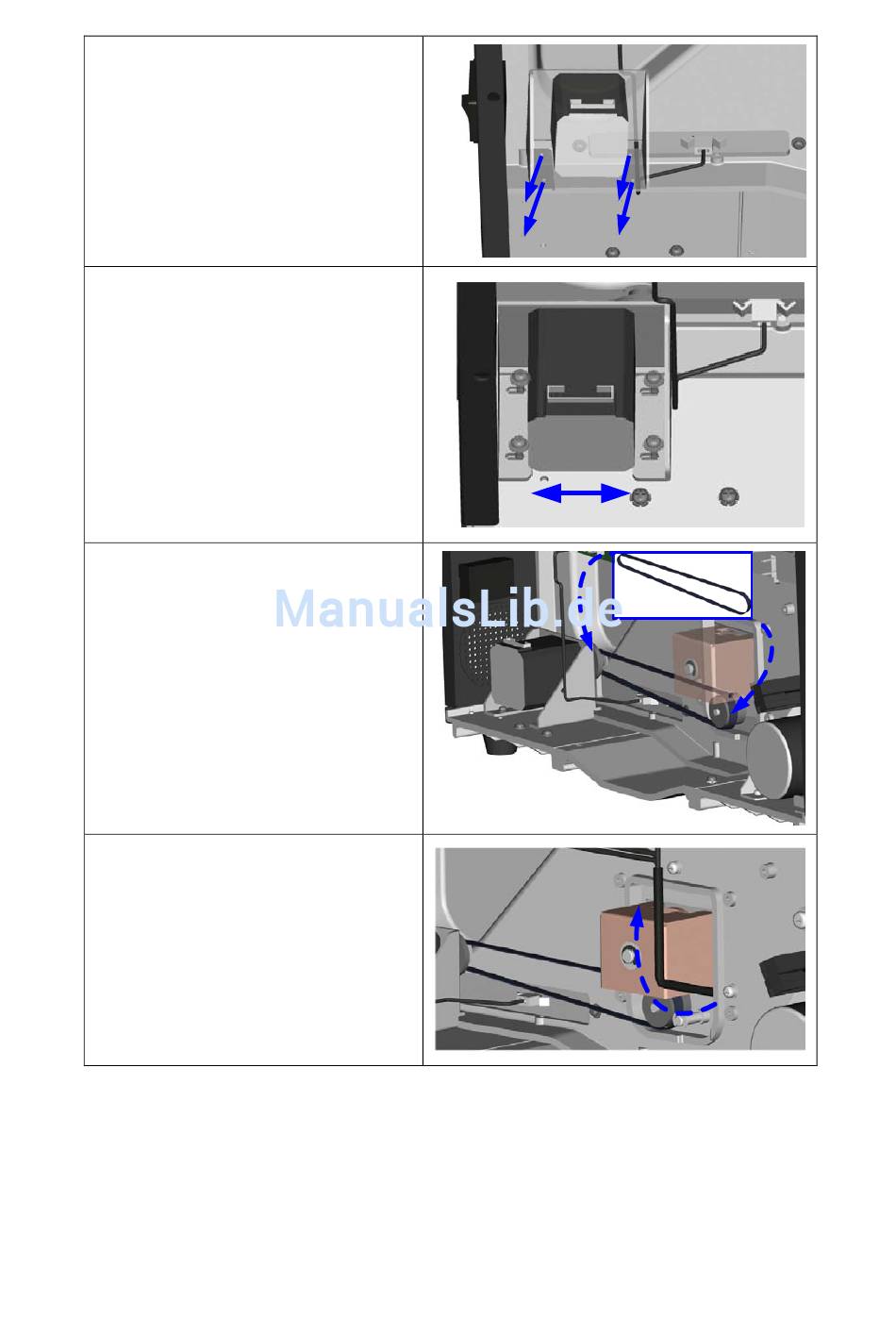 ManualsLib.de