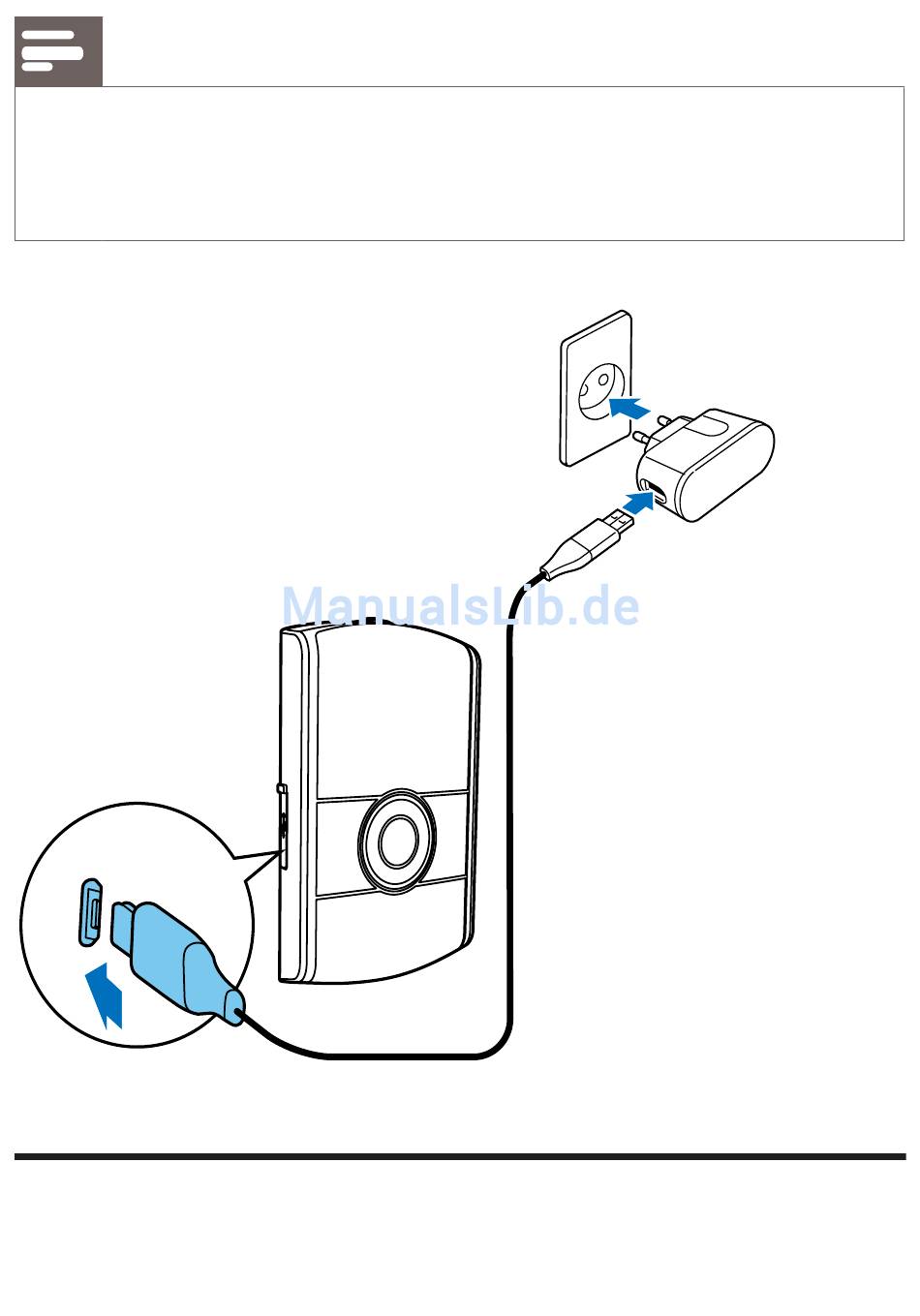 ManualsLib.de