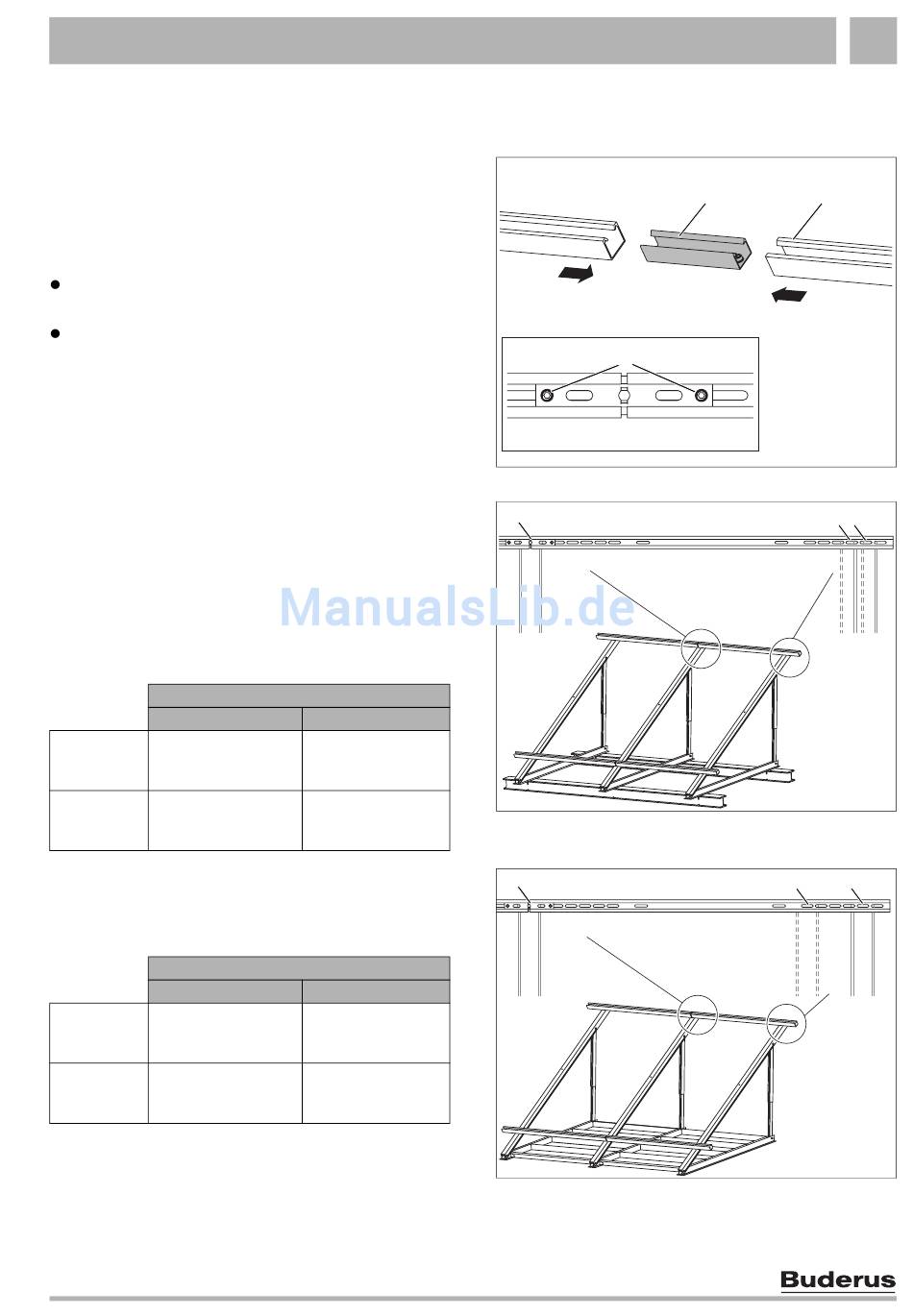 ManualsLib.de

Buderus