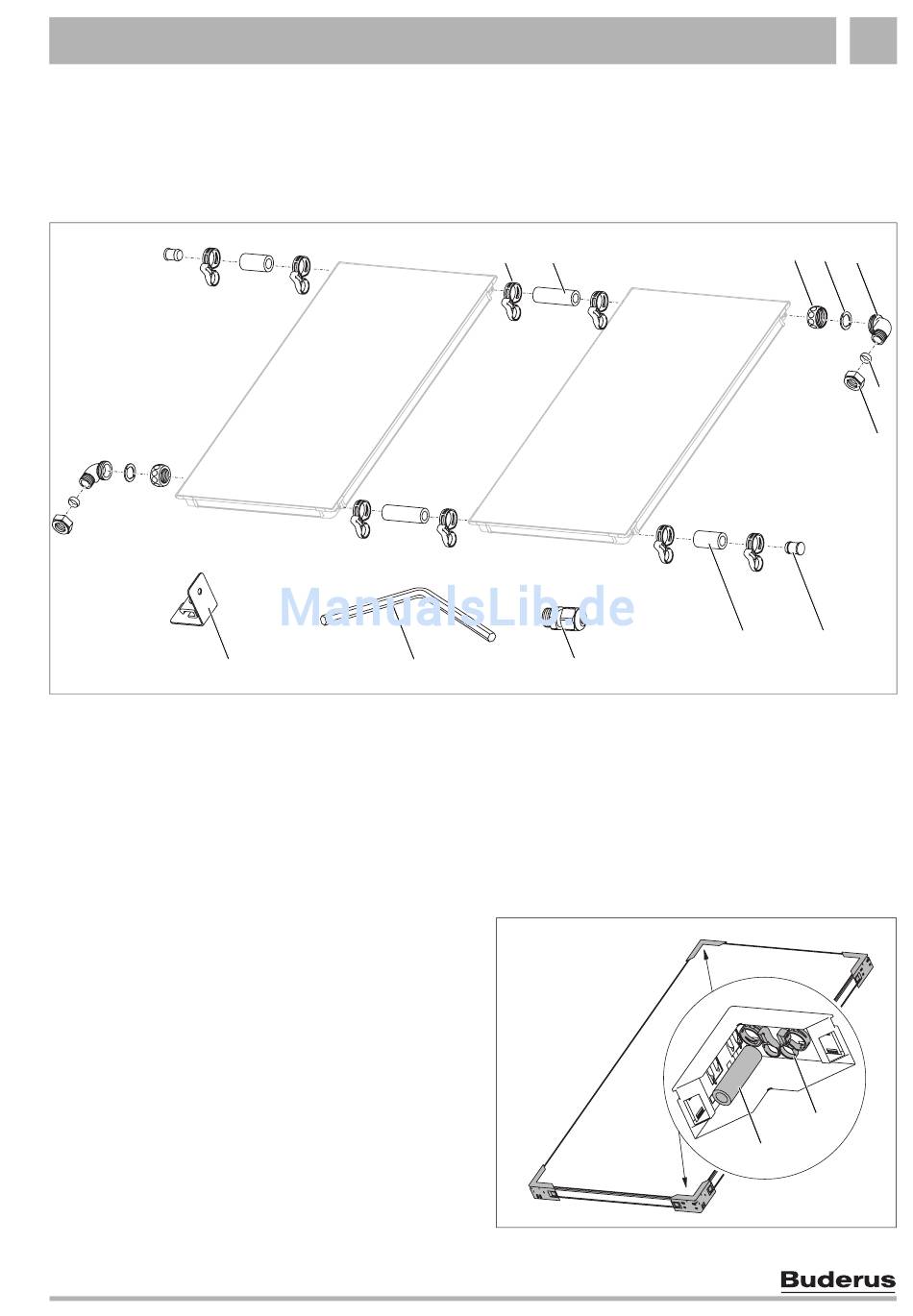 ManualsLib.de

Buderus