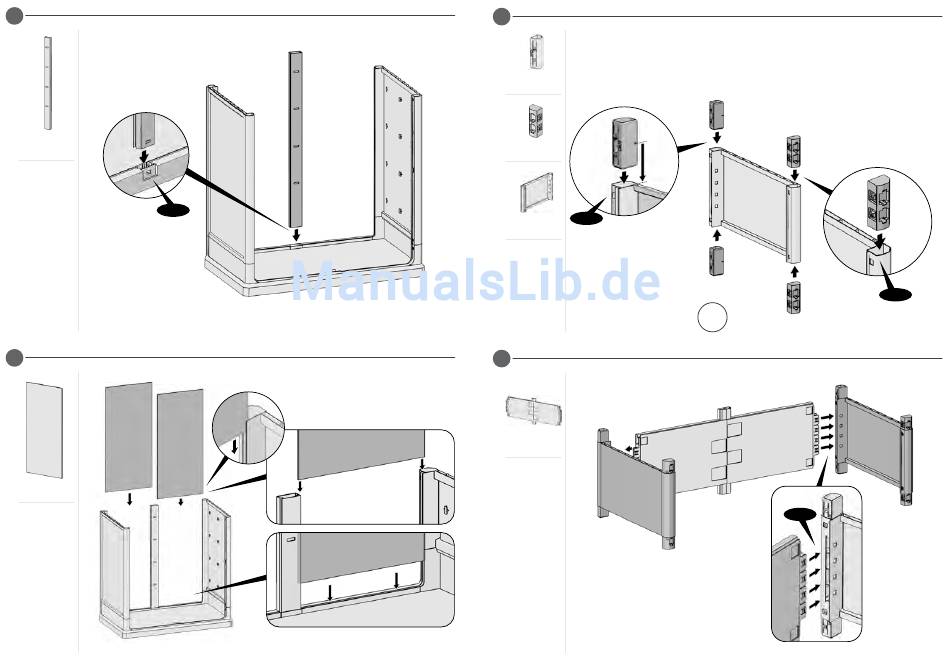 ManualsLib.de