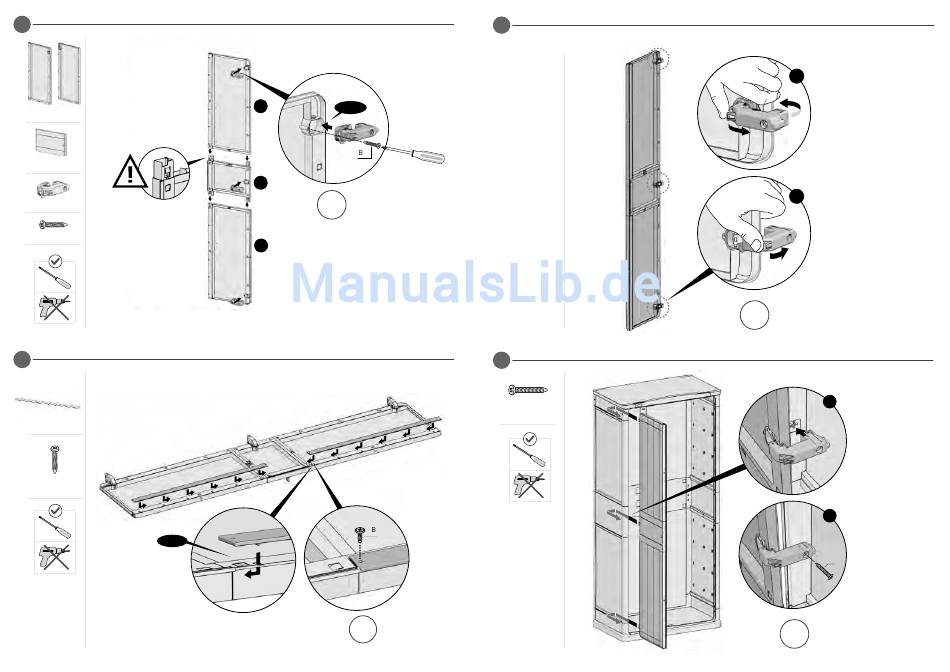 B

ManualsLib.de

B