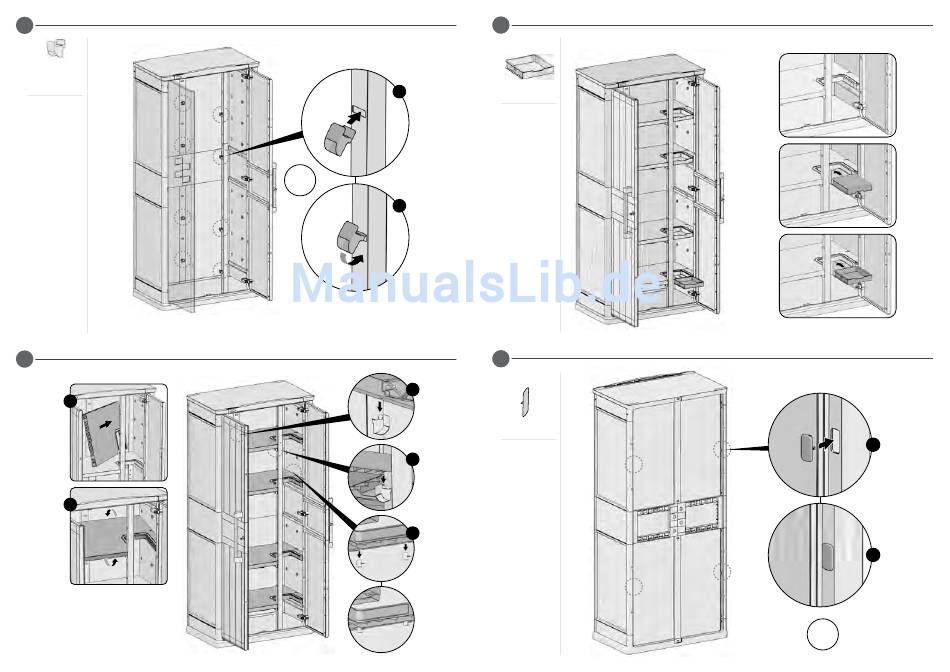 ManualsLib.de