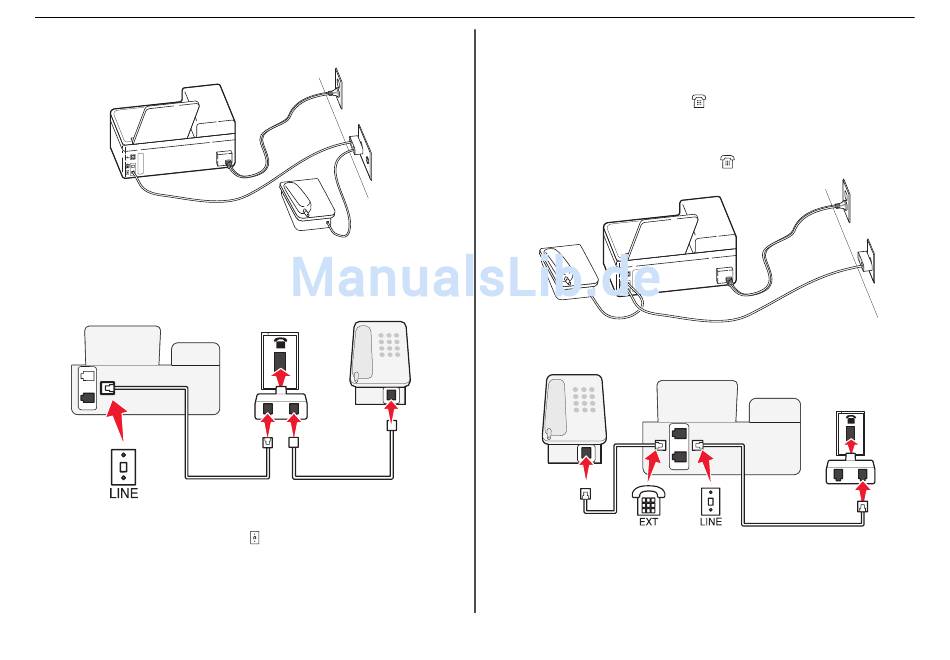 ManualsLib.de

LINE

EXT

LINE