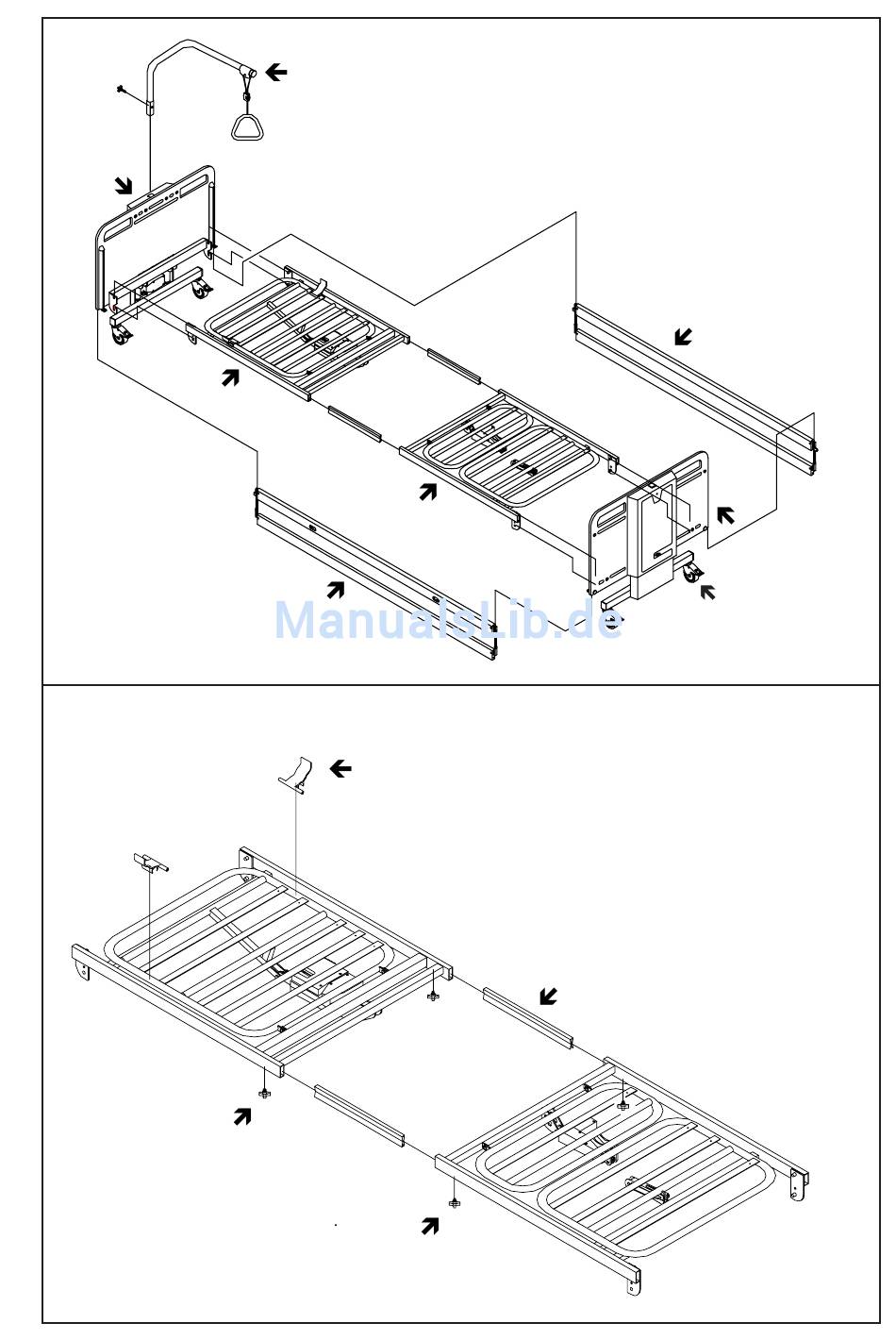 ManualsLib.de