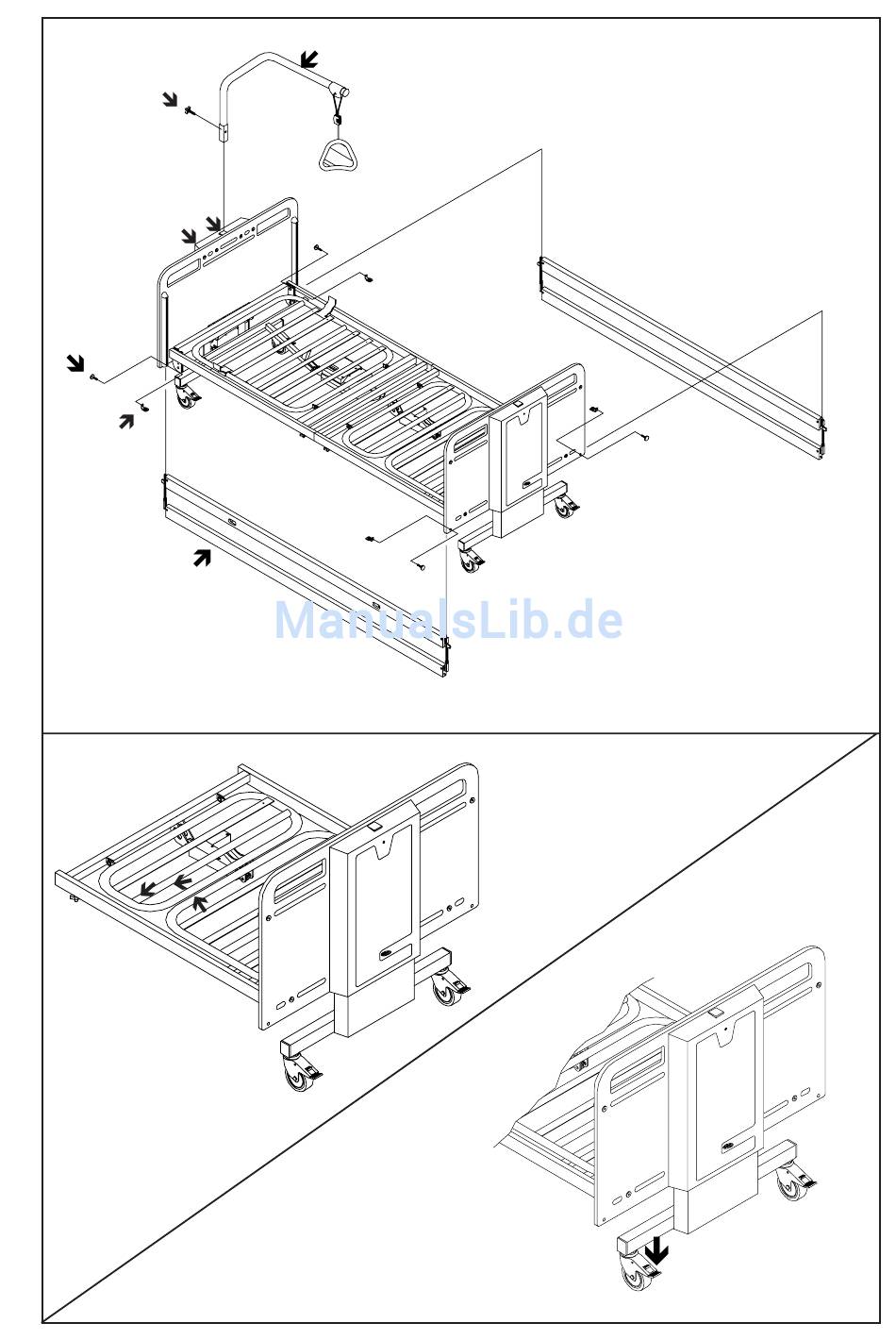 ManualsLib.de