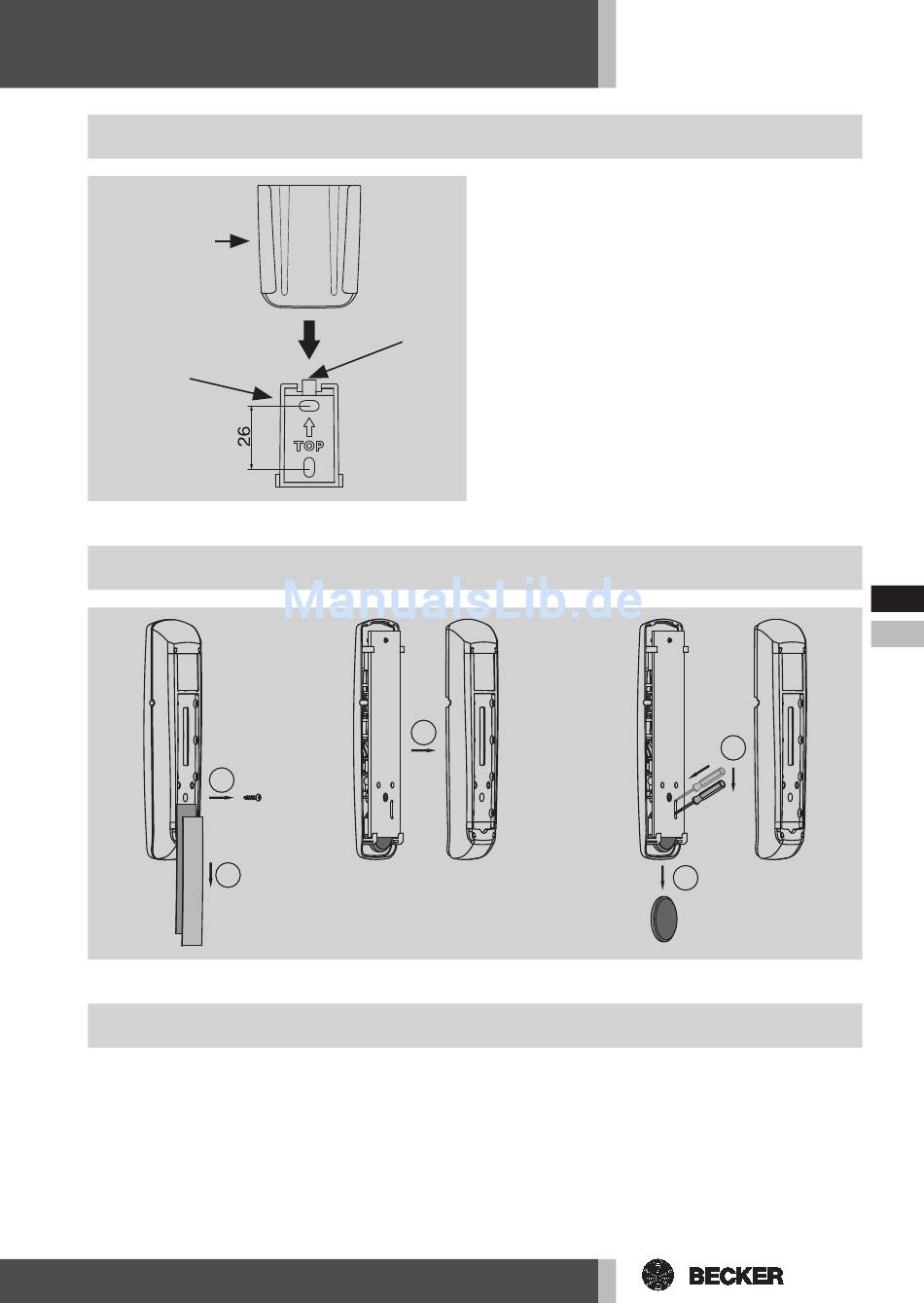 26
TOP

ManualsLib.de

BECKER