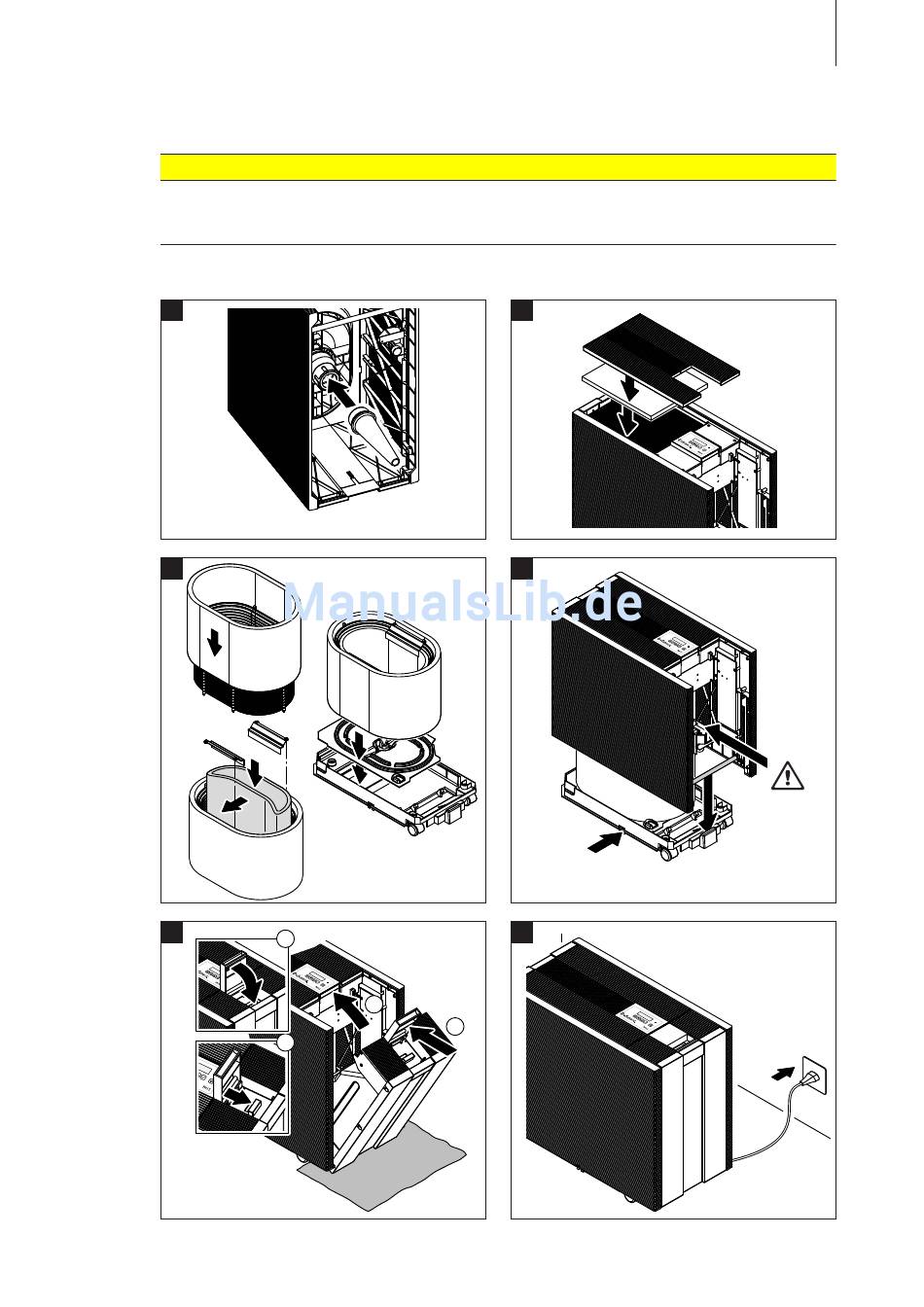 ManualsLib.de