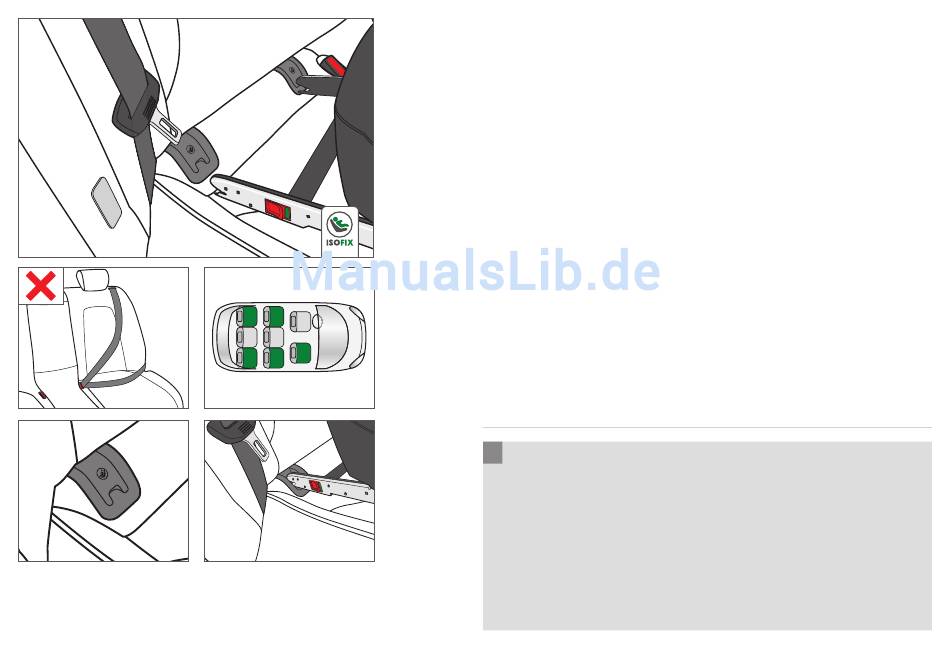 ISOFIX

ManualsLib.de