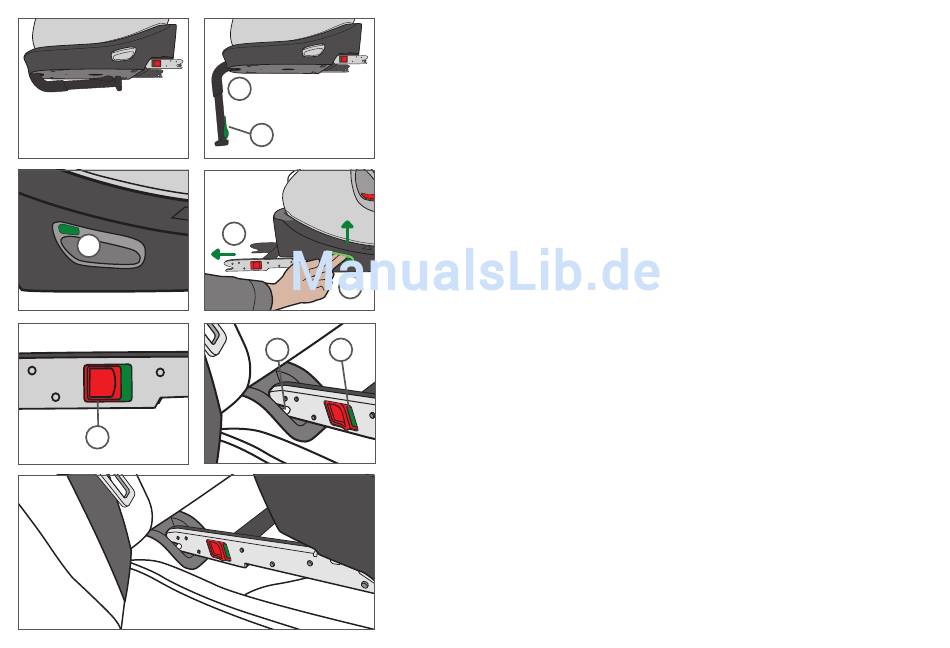 ManualsLib.de