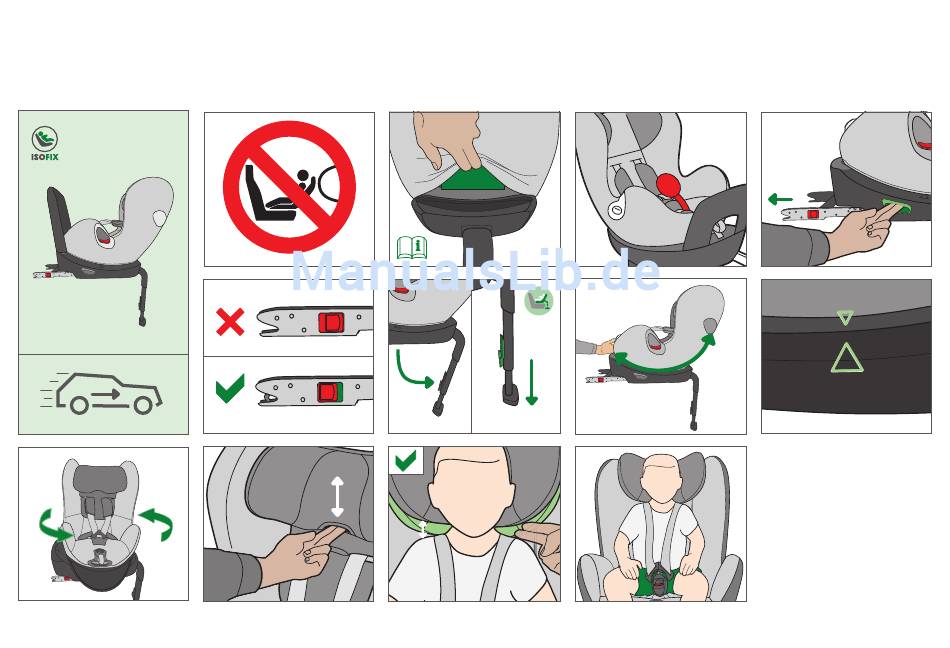 ISOFIX

ManualsLib.de