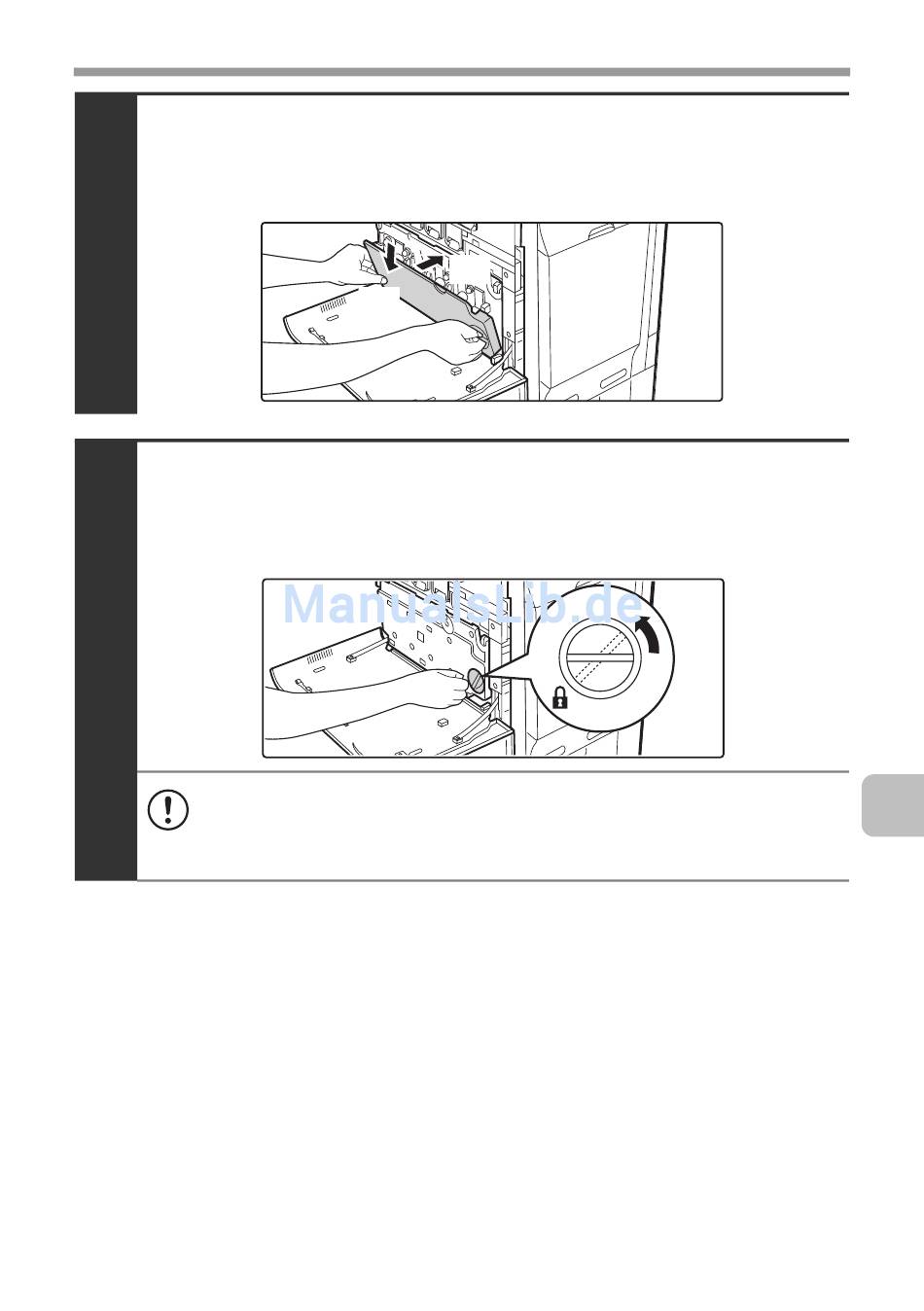 ManualsLib.de