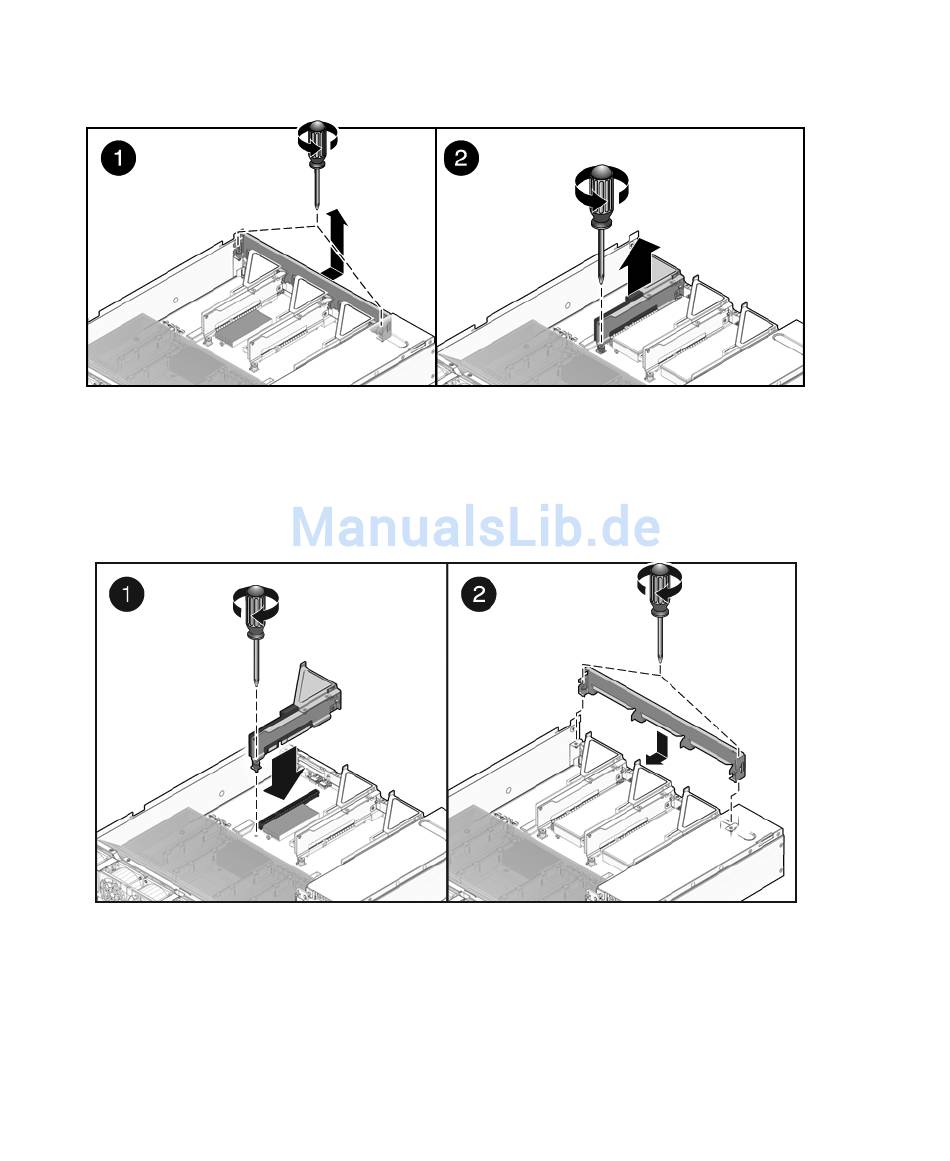 1

2

ManualsLib.de

1

2