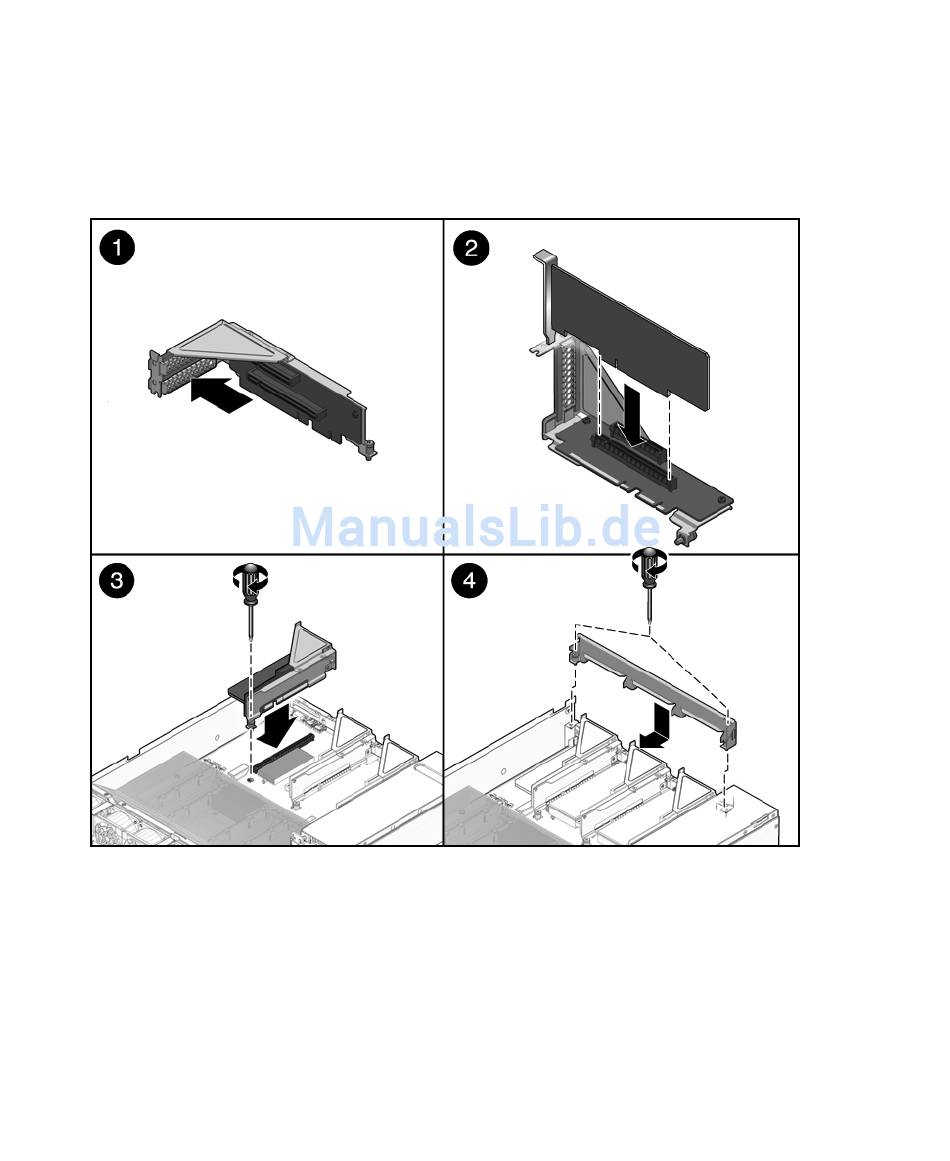 1

2

ManualsLib.de

3

4