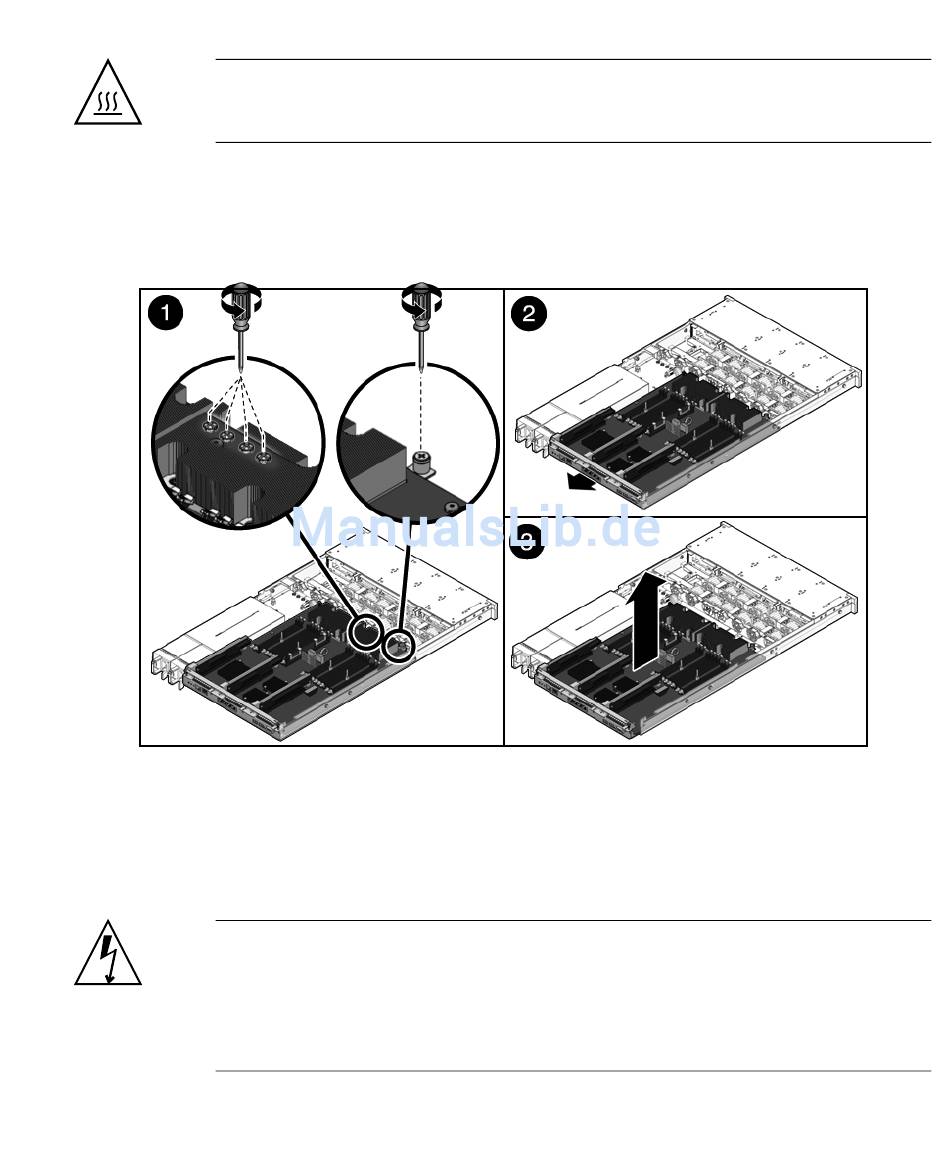 1

2

3

ManualsLib.de