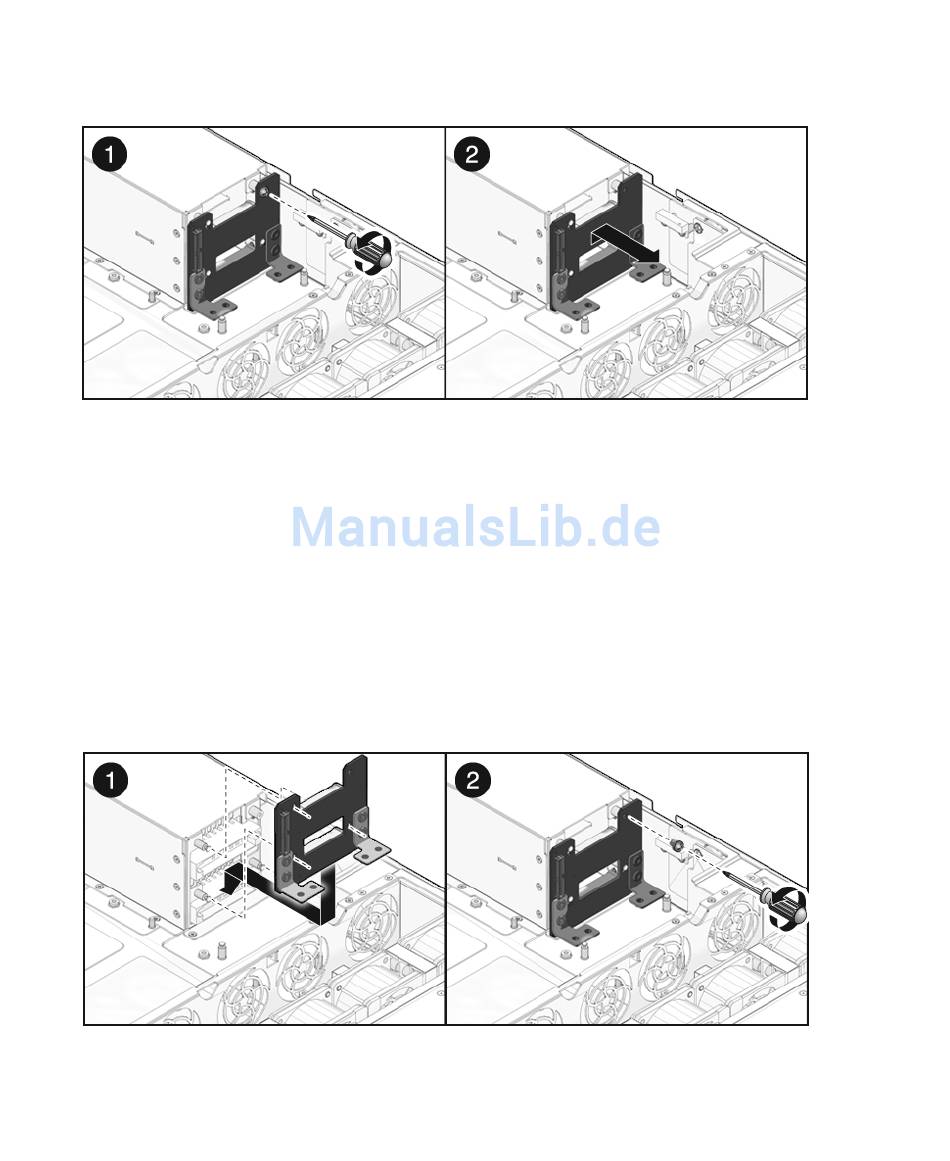 1

2

ManualsLib.de

1

2