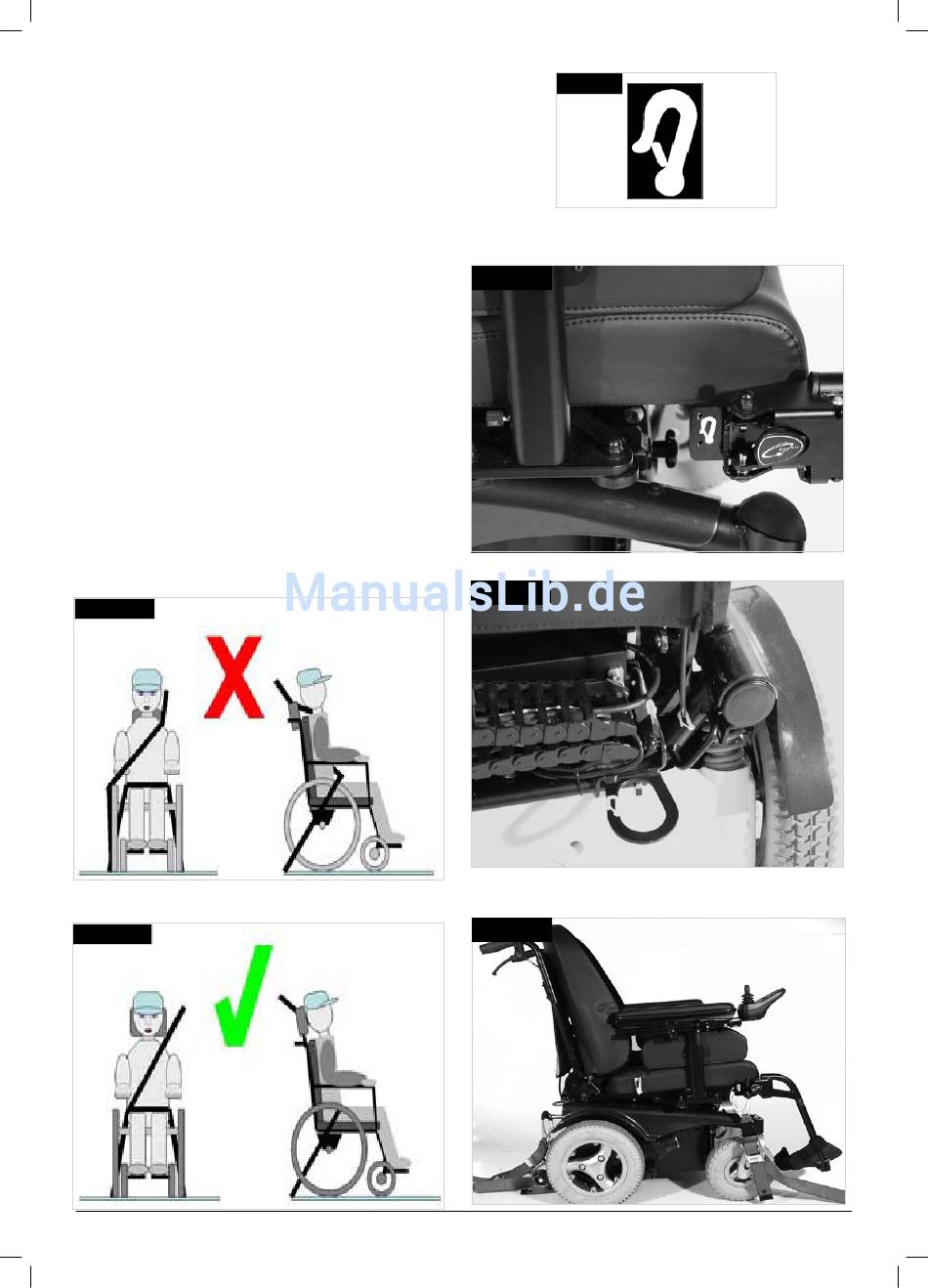 ManualsLib.de