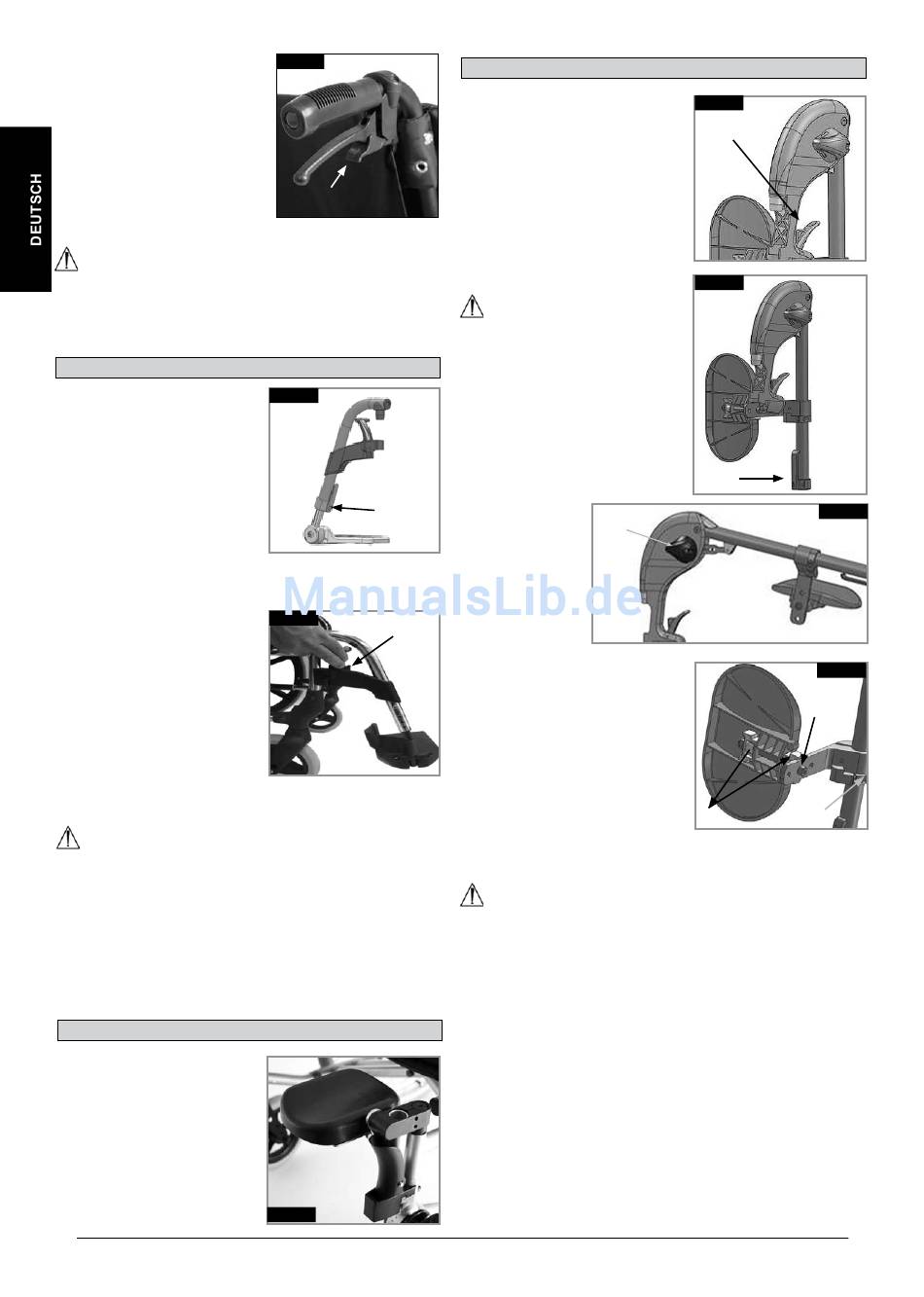 DEUTSCH

ManualsLib.de