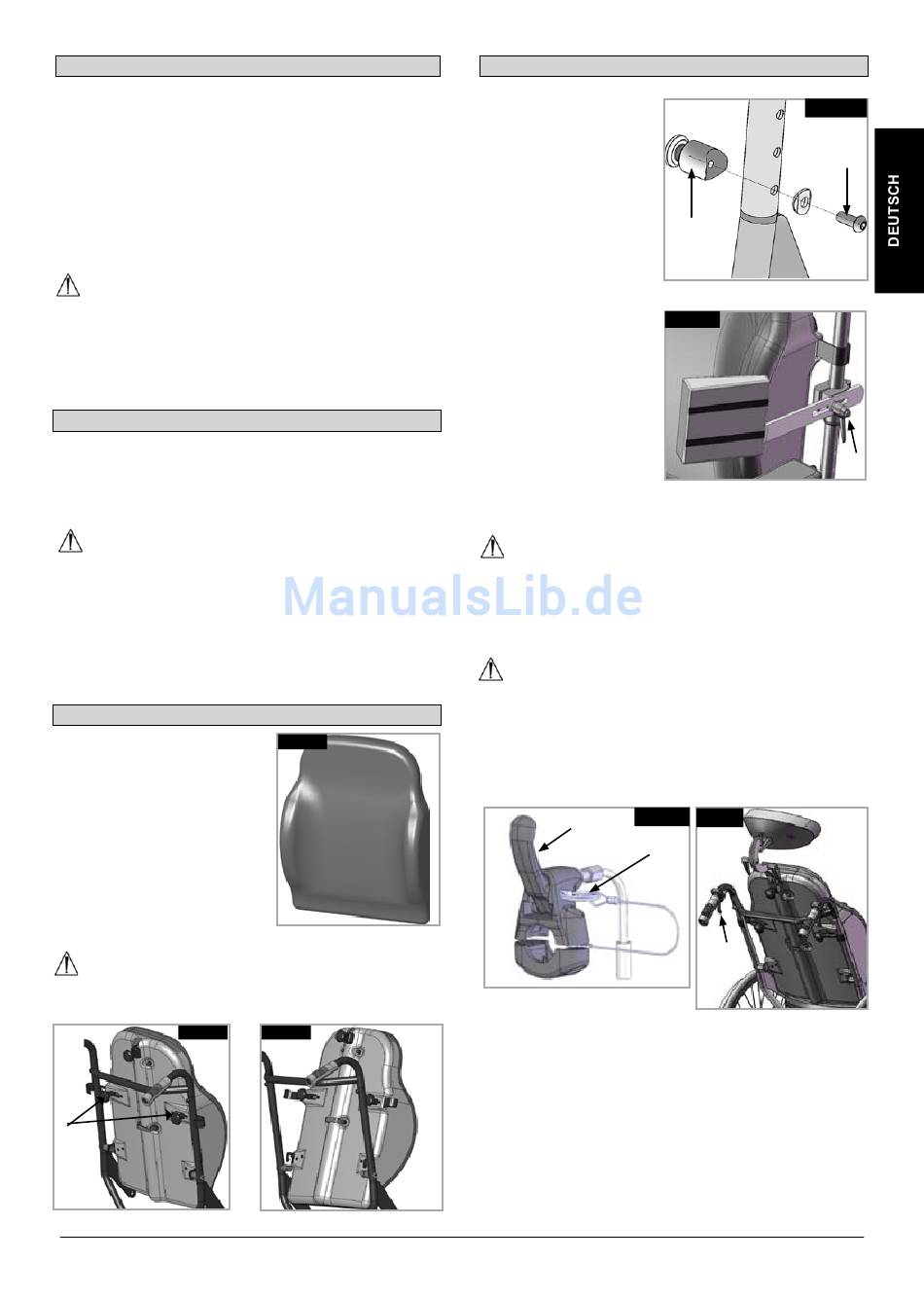 DEUTSCH

ManualsLib.de