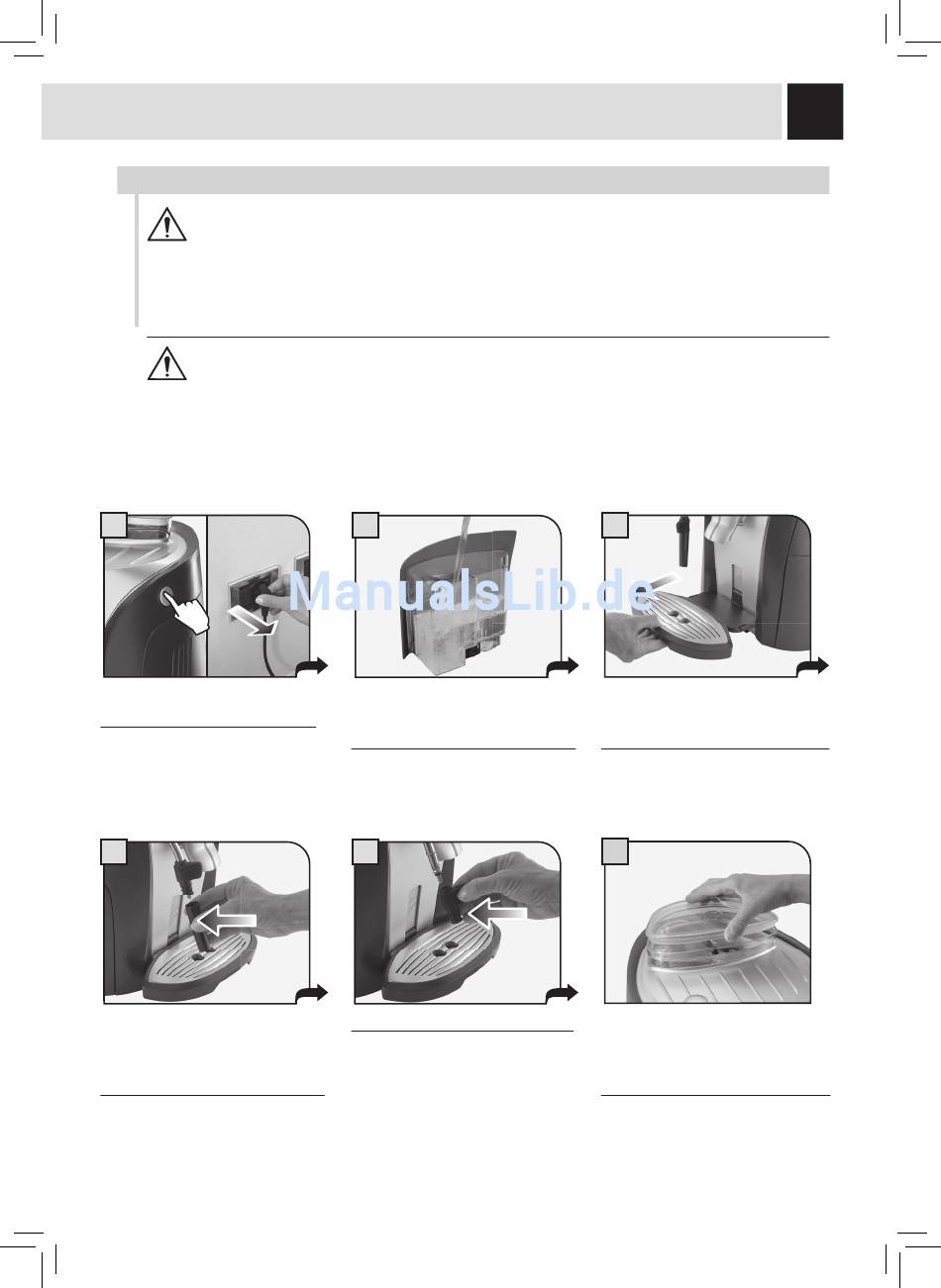 ManualsLib.de