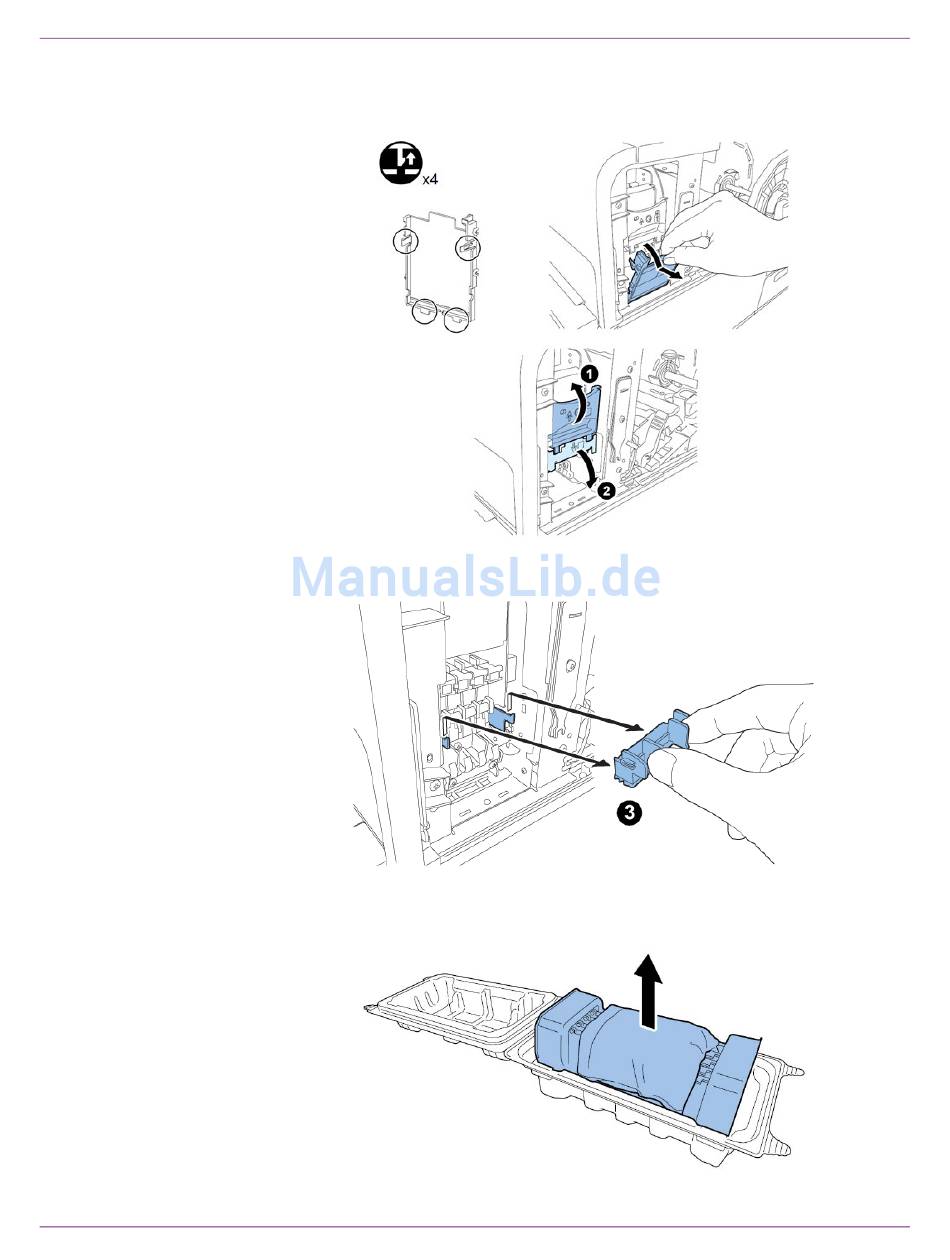 x4

1

2

ManualsLib.de

3