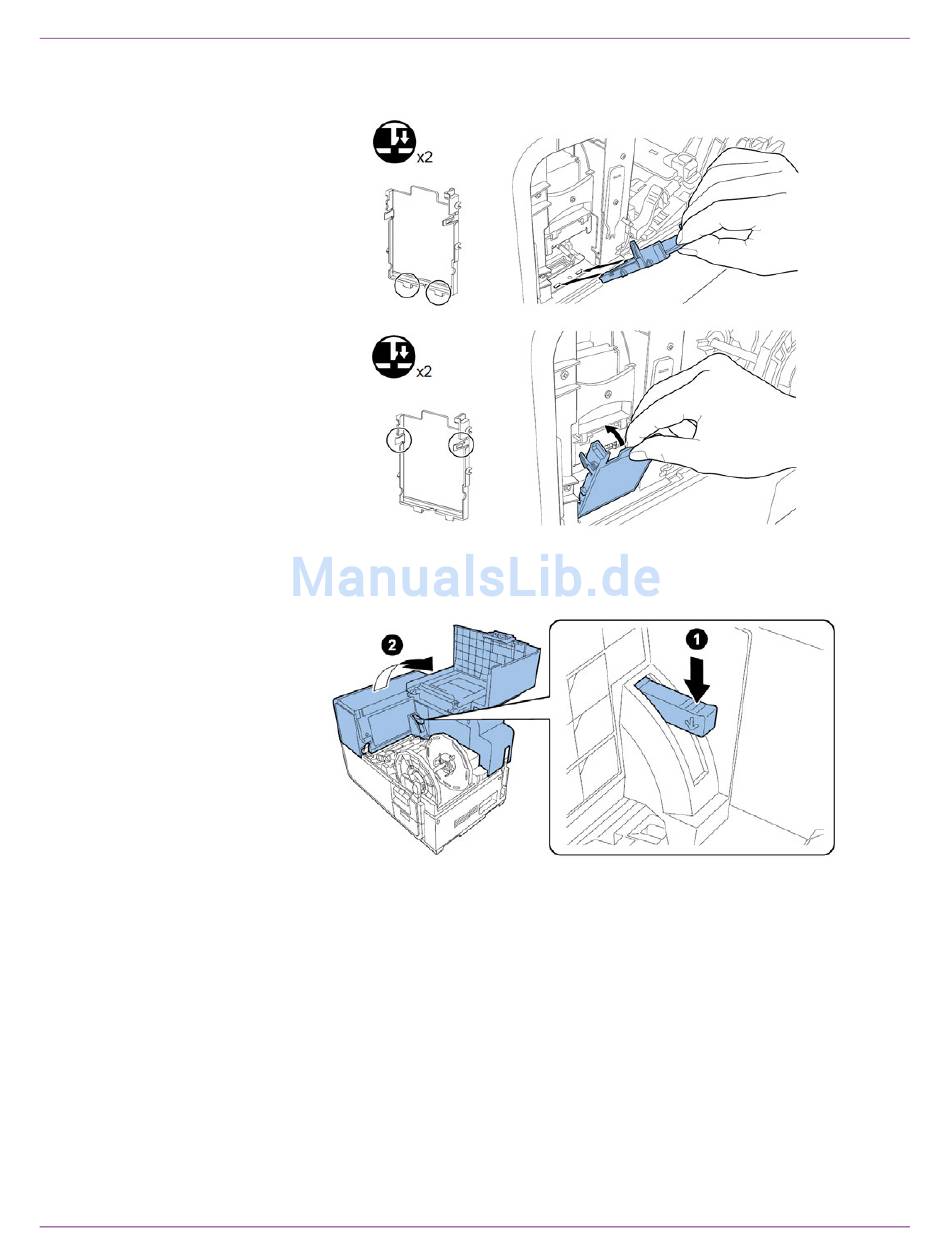 x2

x2

ManualsLib.de

2

1