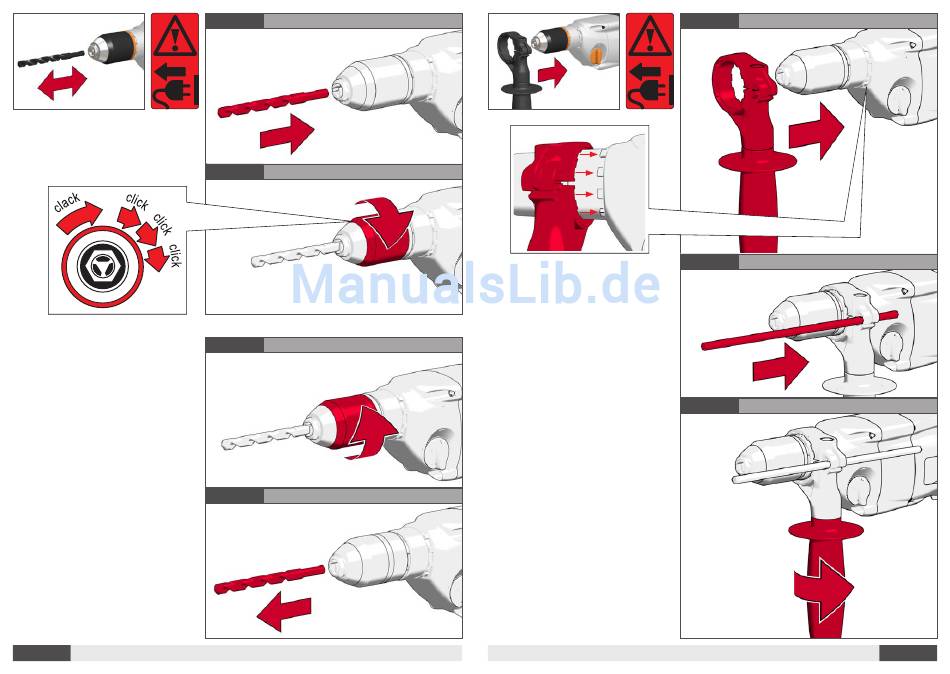 clack
click
click
click

ManualsLib.de