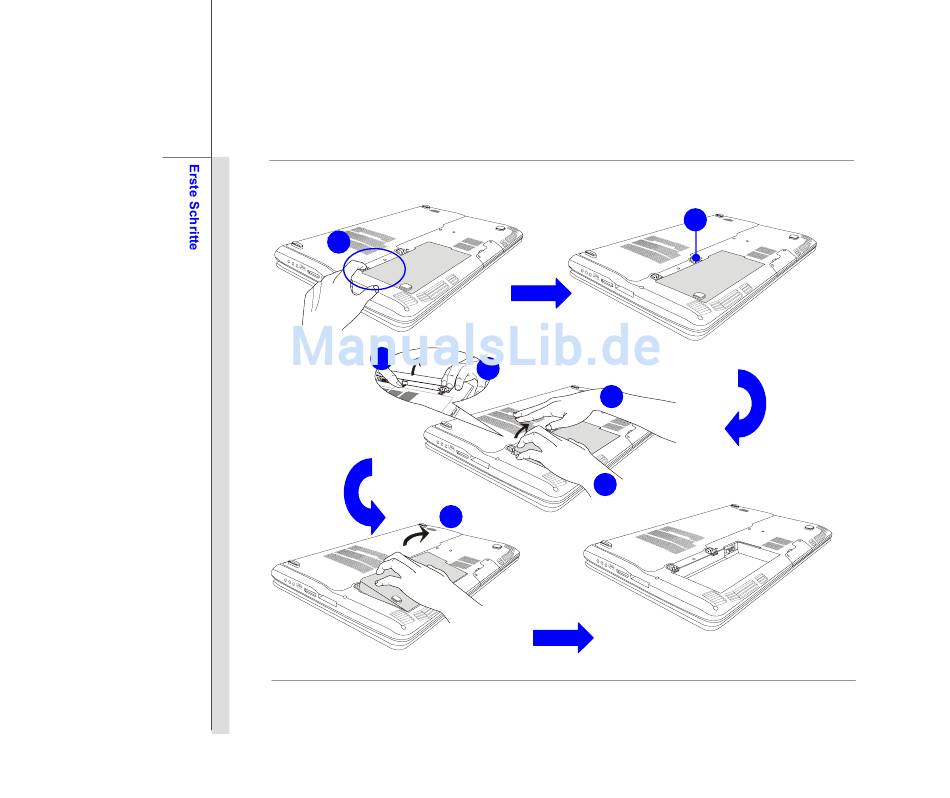 Erste Schritte

ManualsLib.de