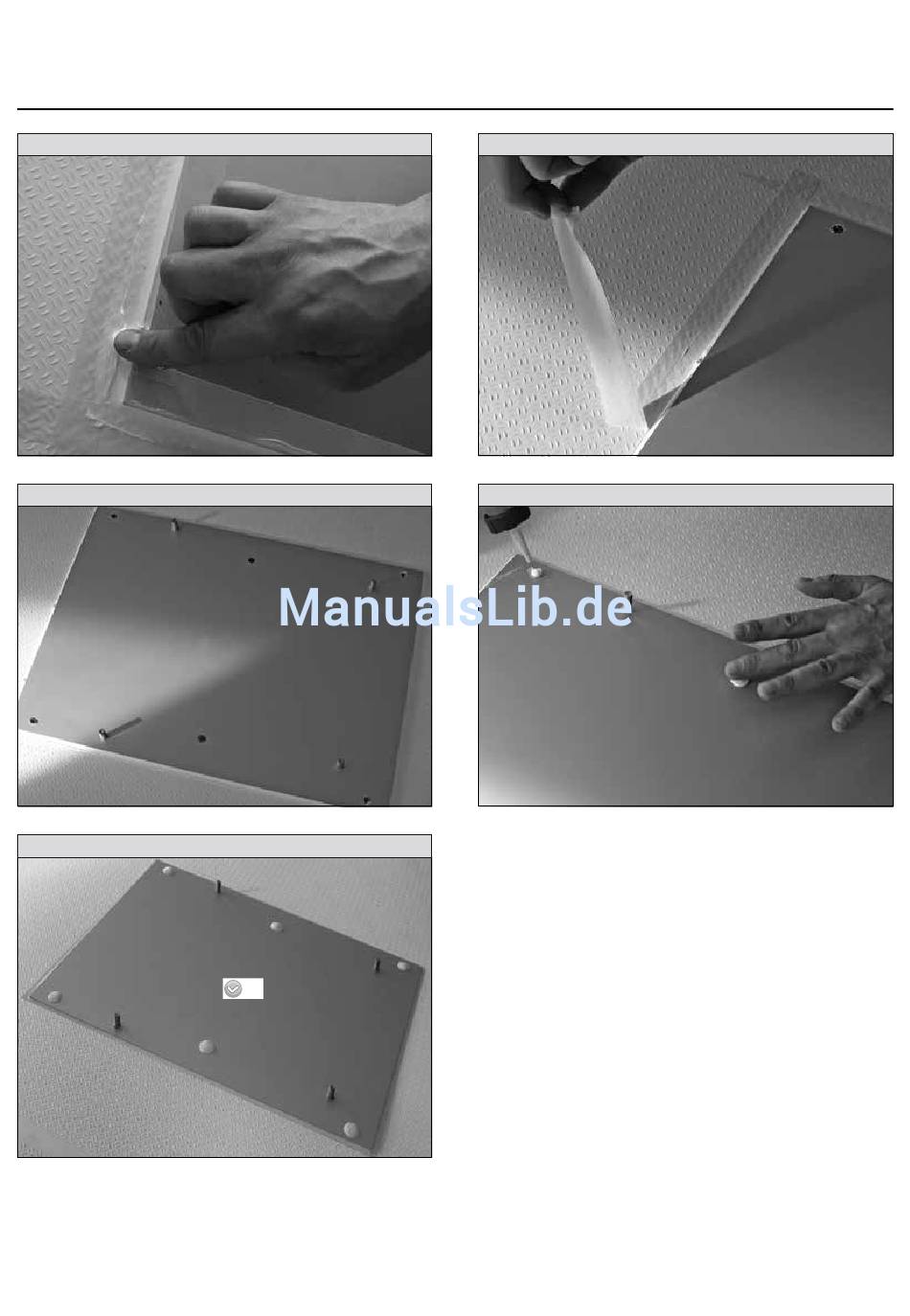 ManualsLib.de