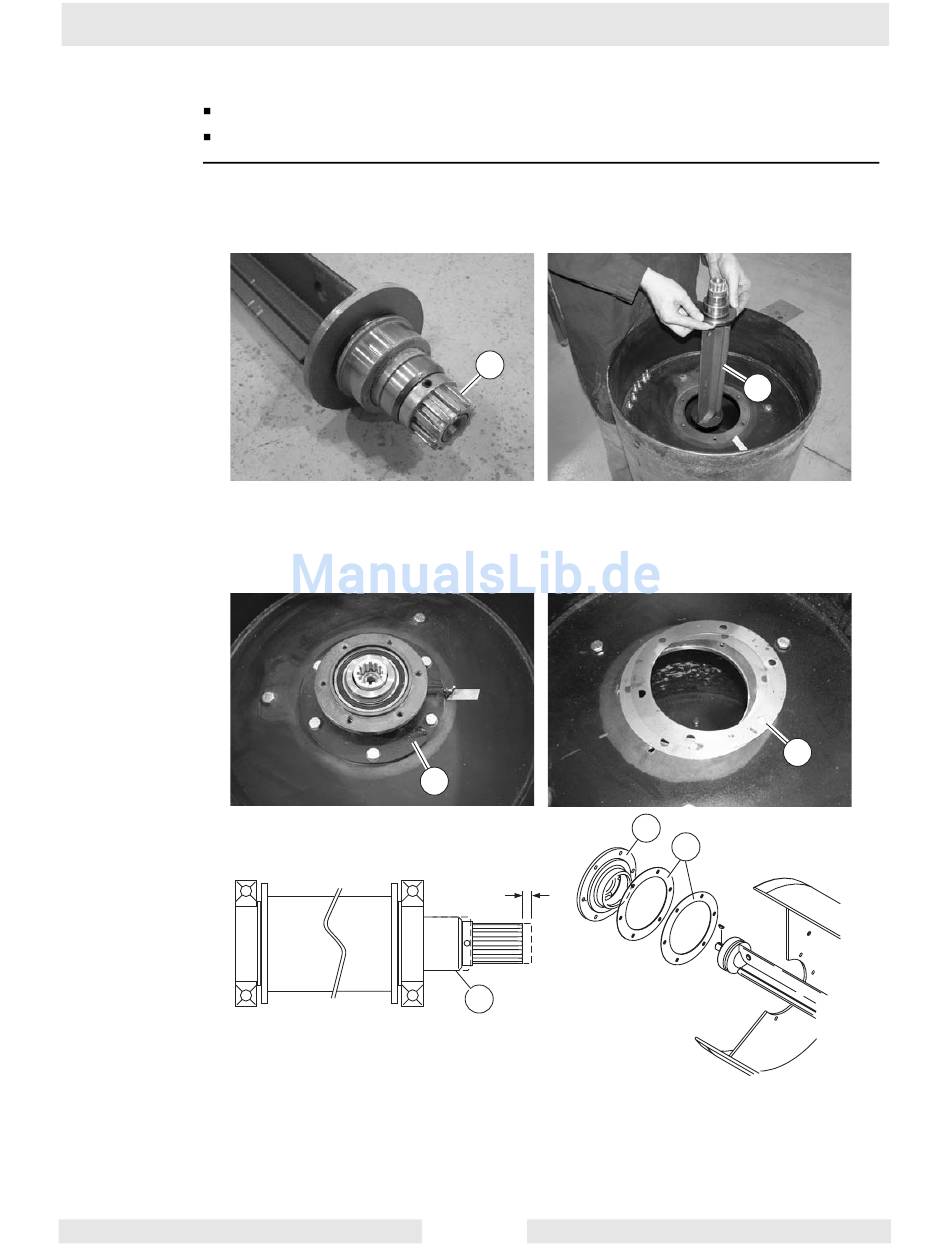 ManualsLib.de