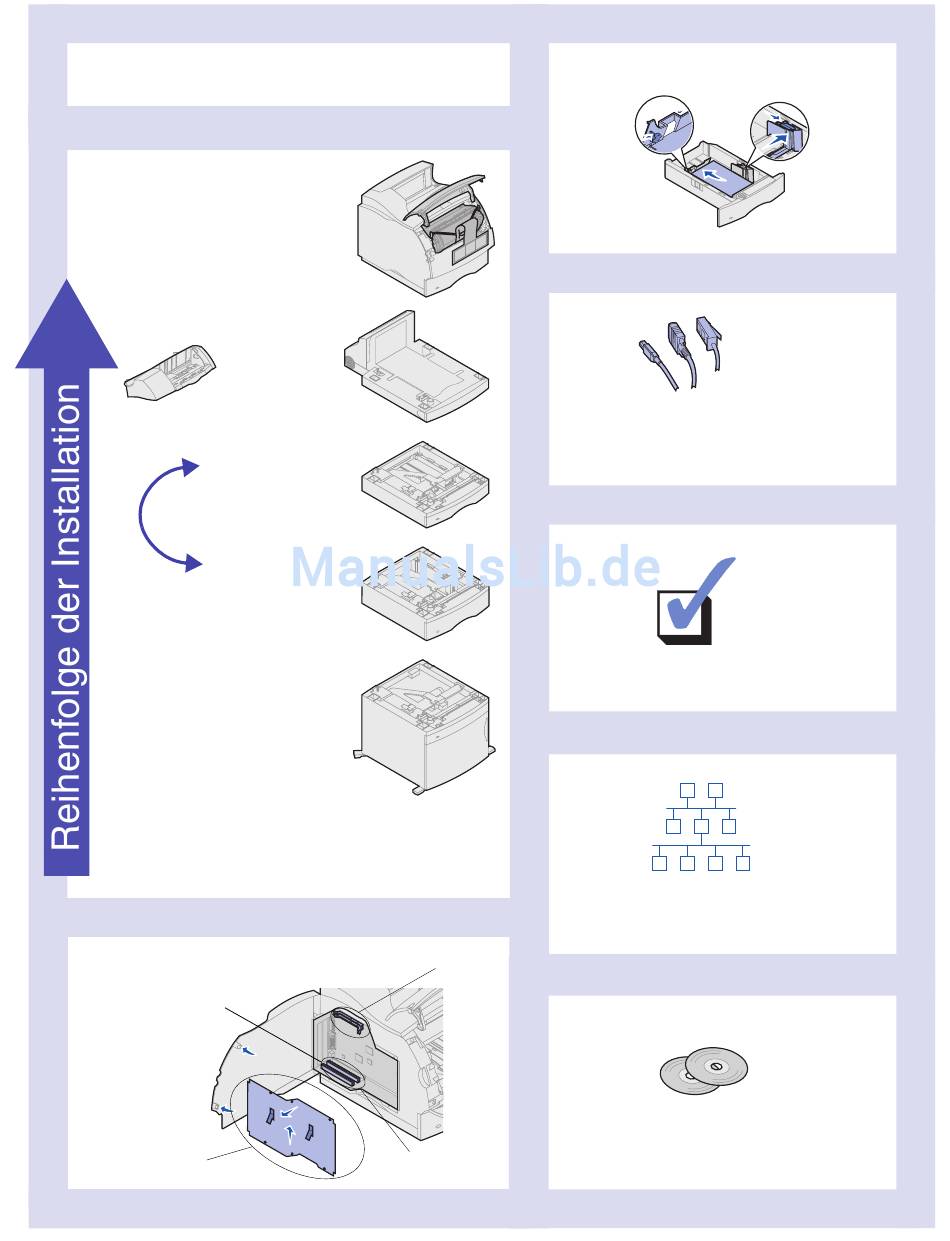 Reihenfolge der Installation

ManualsLib.de