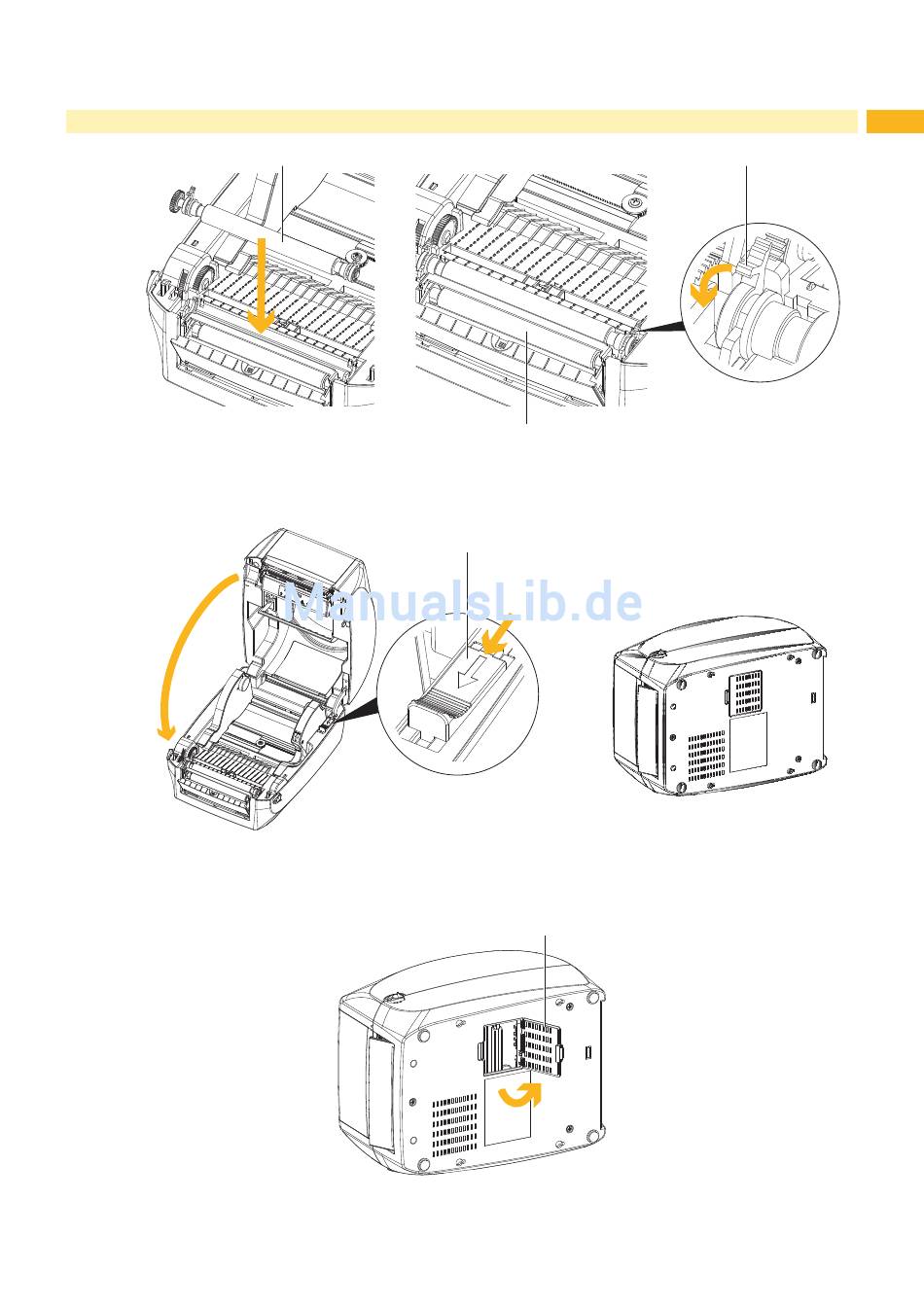 ManualsLib.de